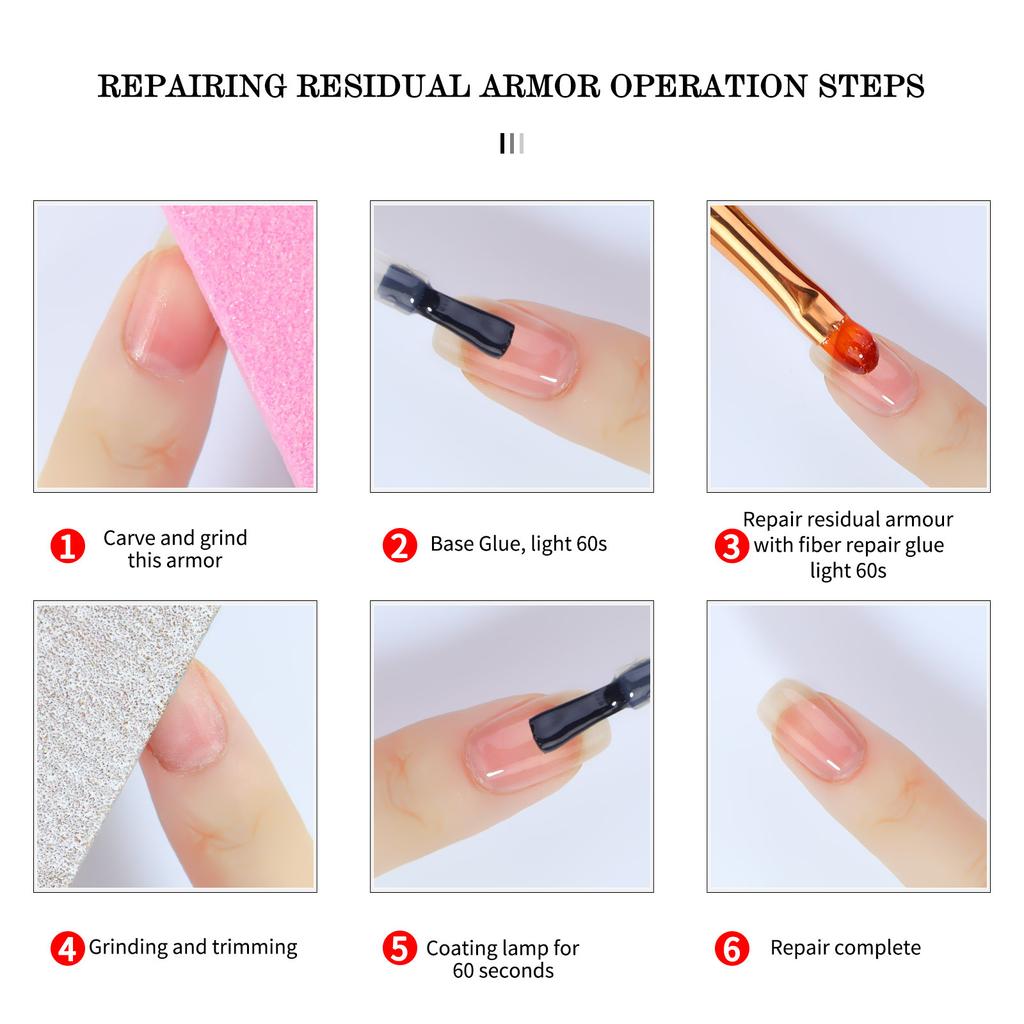 REPAIRING RESIDUAL ARMOR OPERATION STEPS

1 Carve and grind this armor

2 Base Glue, light 60s

3 Repair residual armour with fiber repair glue light 60s

4 Grinding and trimming

5 Coating lamp for 60 seconds

6 Repair complete