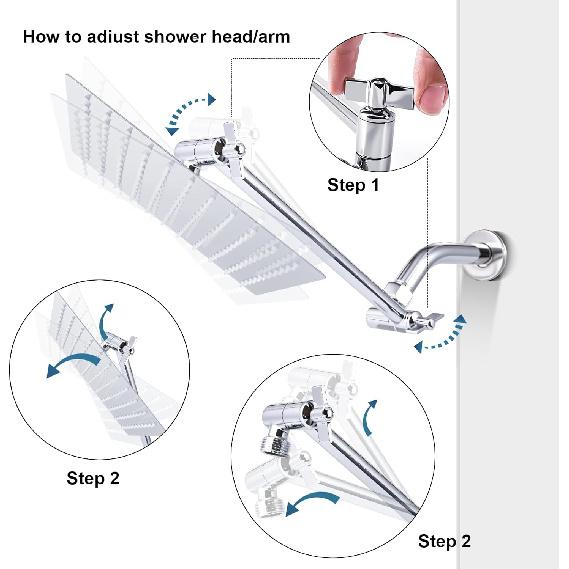 How to adiust shower head/arm

Step 1

Step 2

Step 2