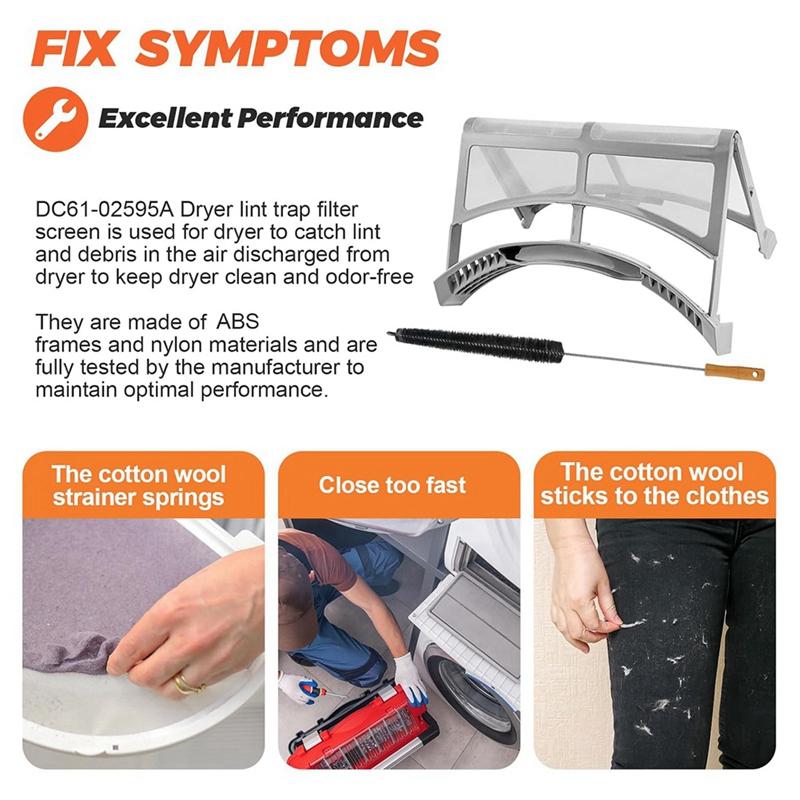 FIX SYMPTOMS

Excellent Performance

DC61-02595A Dryer lint trap filter screen is used for dryer to catch lint and debris in the air discharged from dryer to keep dryer clean and odor-free

They are made of ABS frames and nylon materials and are fully tested by the manufacturer to maintain optimal performance.

The cotton wool strainer springs

Close too fast

The cotton wool sticks to the clothes