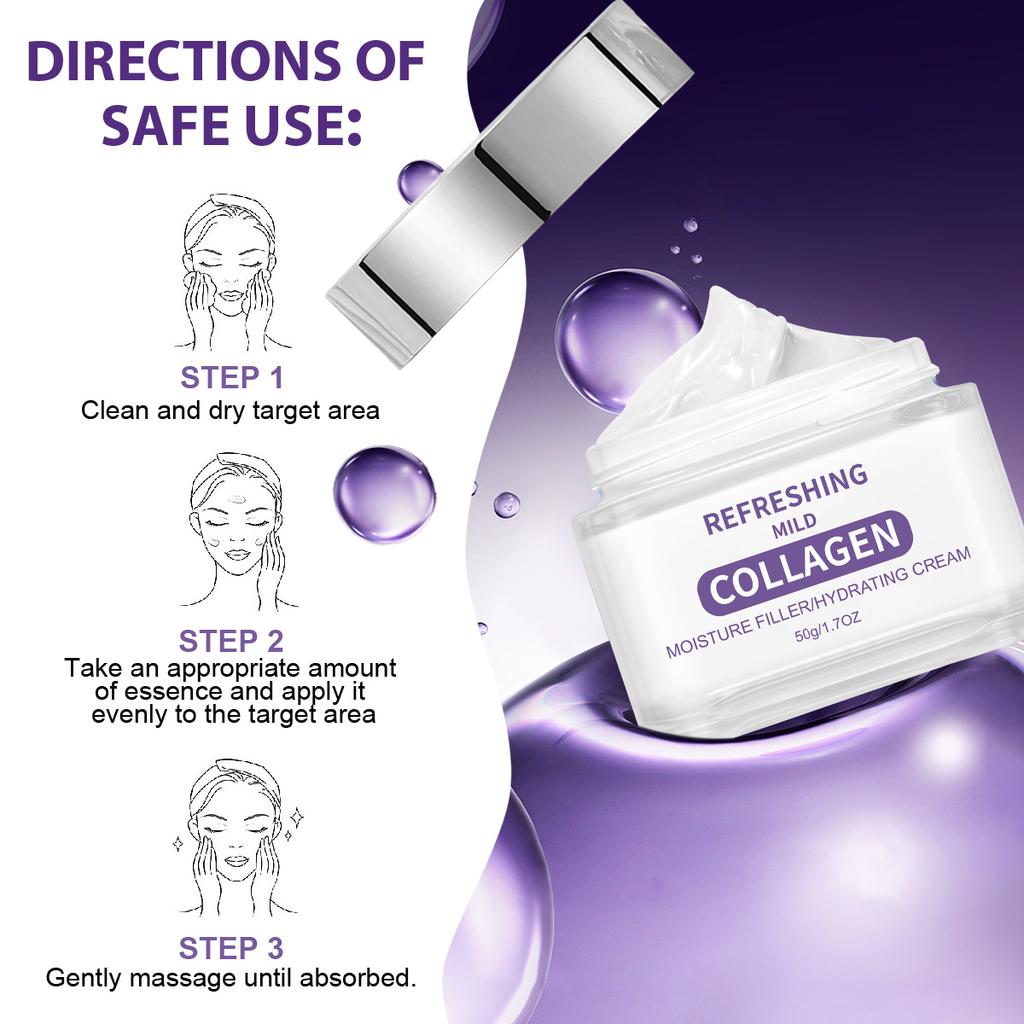 DIRECTIONS OF SAFE USE:

STEP 1
Clean and dry target area

STEP 2
Take an appropriate amount of essence and apply it evenly to the target area

STEP 3
Gently massage until absorbed.

REFRESHING
MILD
COLLAGEN
MOISTURE FILLER/HYDRATING CREAM
50g/1.7OZ