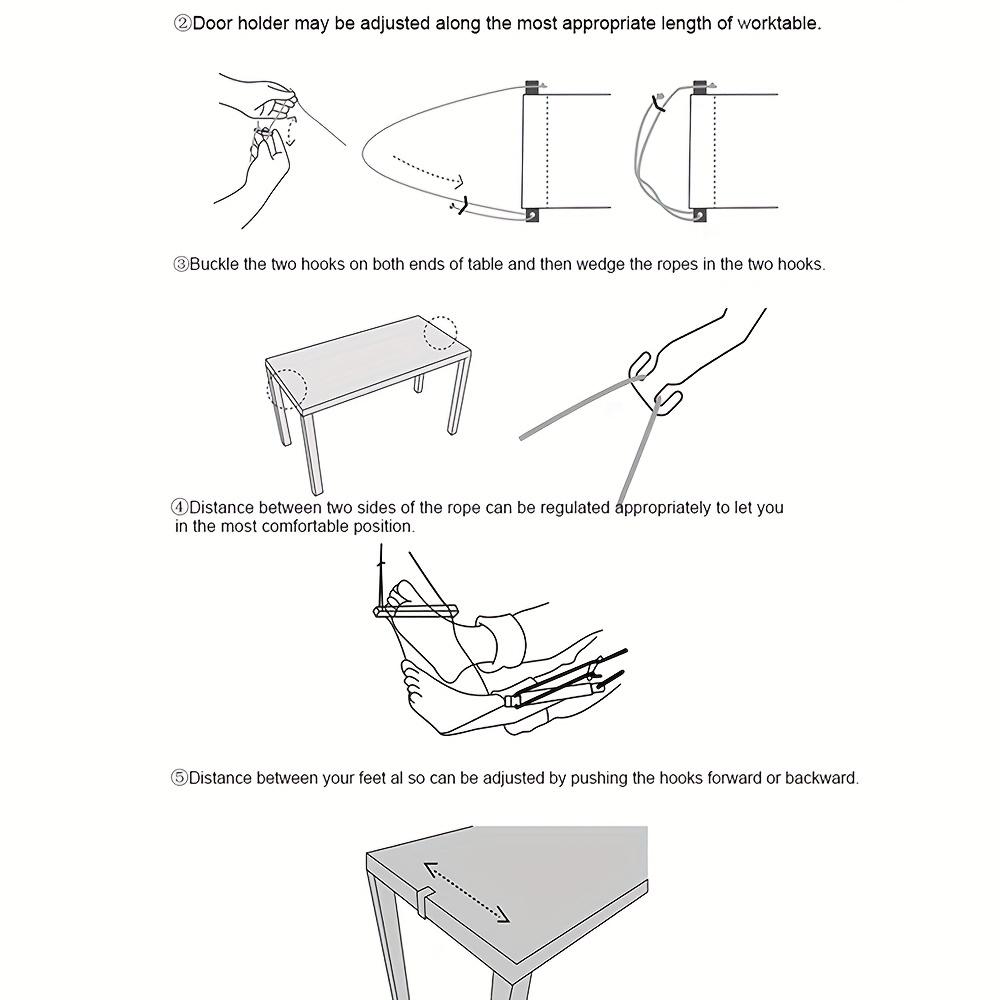 ②Door holder may be adjusted along the most appropriate length of worktable.

③Buckle the two hooks on both ends of table and then wedge the ropes in the two hooks.

④Distance between two sides of the rope can be regulated appropriately to let you in the most comfortable position.

⑤Distance between your feet al so can be adjusted by pushing the hooks forward or backward.