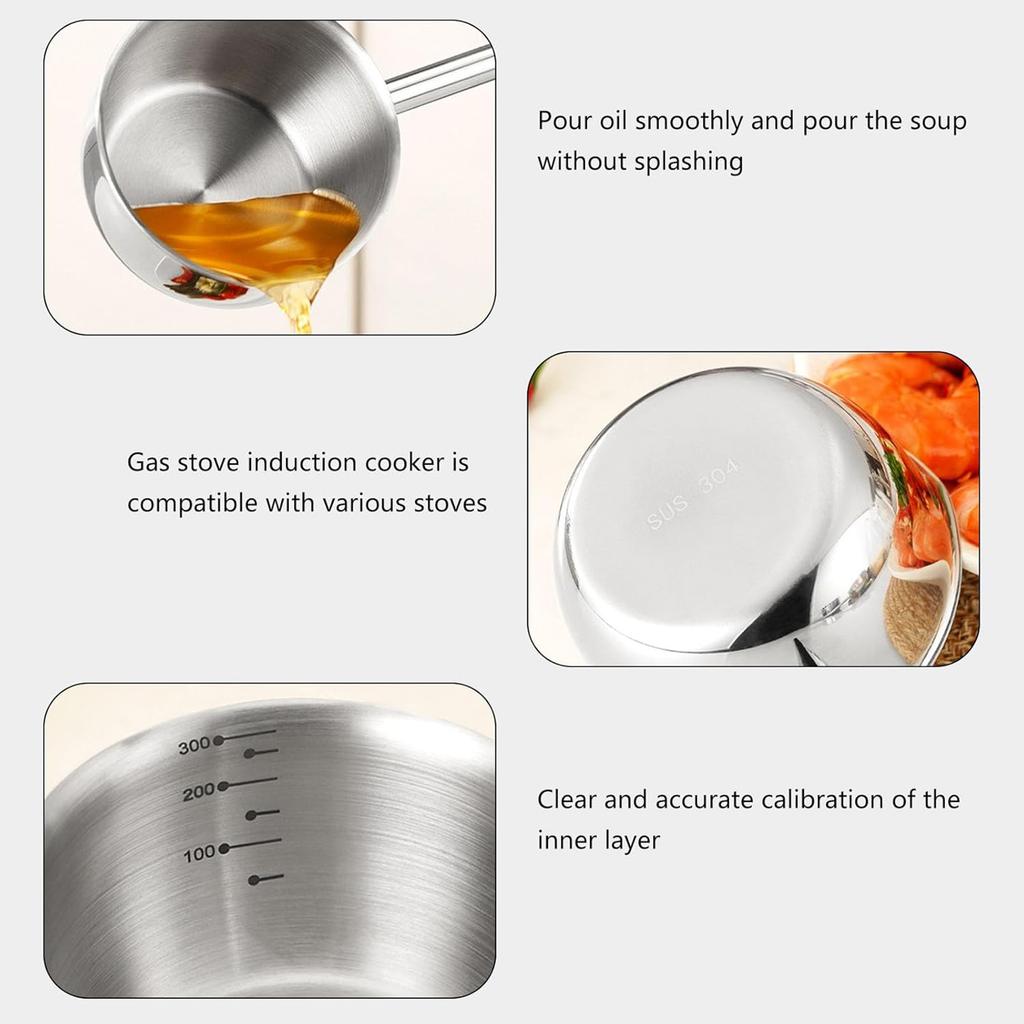 Pour oil smoothly and pour the soup without splashing

Gas stove induction cooker is compatible with various stoves

SUS 304

300
200
100

Clear and accurate calibration of the inner layer