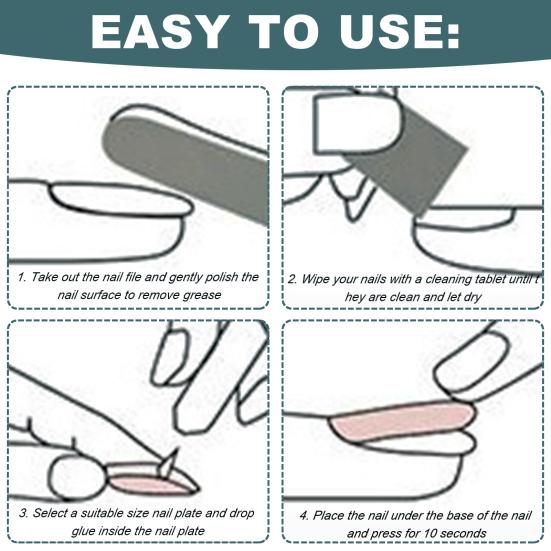 EASY TO USE:

1. Take out the nail file and gently polish the nail surface to remove grease

2. Wipe your nails with a cleaning tablet until t hey are clean and let dry

3. Select a suitable size nail plate and drop glue inside the nail plate

4. Place the nail under the base of the nail and press for 10 seconds