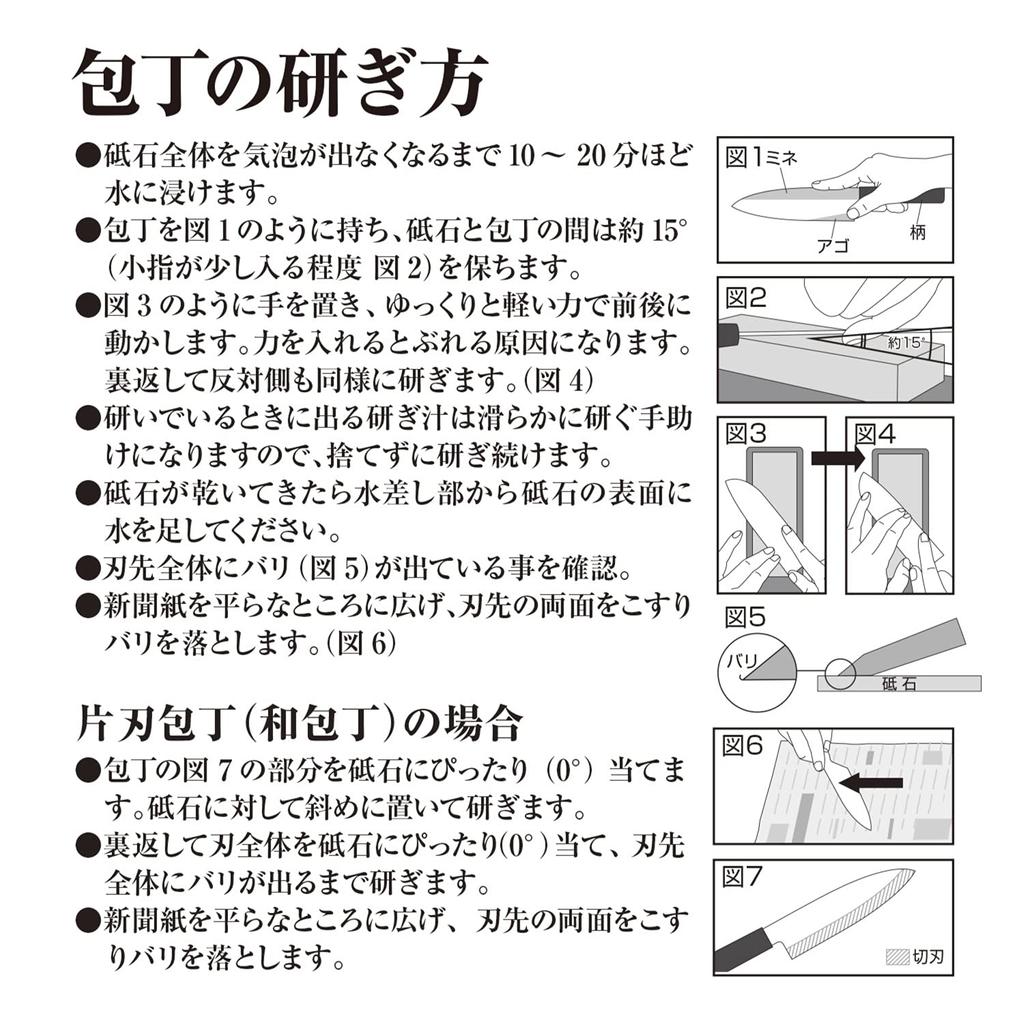 包丁の研ぎ方

●砥石全体を気泡が出なくなるまで 10 ～ 20 分ほど水に浸けます。
●包丁を図 1 のように持ち、砥石と包丁の間は約 15°（小指が少し入る程度 図 2）を保ちます。
●図 3 のように手を置き、ゆっくりと軽い力で前後に動かします。力を入れるとぶれる原因になります。裏返して反対側も同様に研ぎます。（図 4）
●研いでいるときに出る研ぎ汁は滑らかに研ぐ手助けになりますので、捨てずに研ぎ続けます。
●砥石が乾いてきたら水差し部から砥石の表面に水を足してください。
●刃先全体にバリ（図 5）が出ている事を確認。
●新聞紙を平らなところに広げ、刃先の両面をこすりバリを落とします。（図 6）

片刃包丁（和包丁）の場合

●包丁の図 7 の部分を砥石にぴったり（0°）当てます。砥石に対して斜めに置いて研ぎます。
●裏返して刃全体を砥石にぴったり(0°) 当て、刃先全体にバリが出るまで研ぎます。
●新聞紙を平らなところに広げ、刃先の両面をこすりバリを落とします。

図1 ミネ
アゴ
柄

図2
約15°

図3

図4

図5
バリ
砥石

図6

図7
切刃