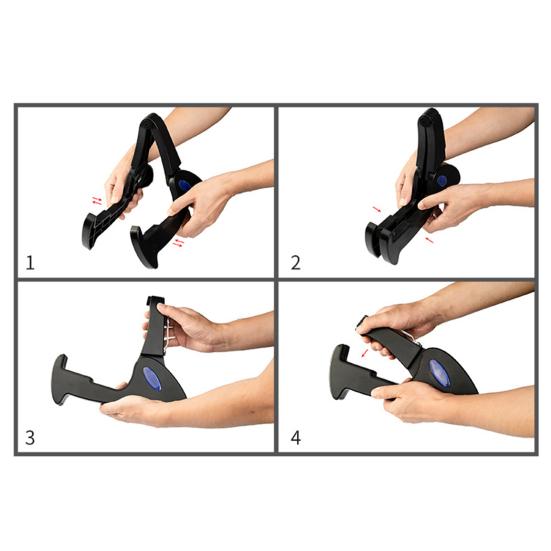 1

2

3

4