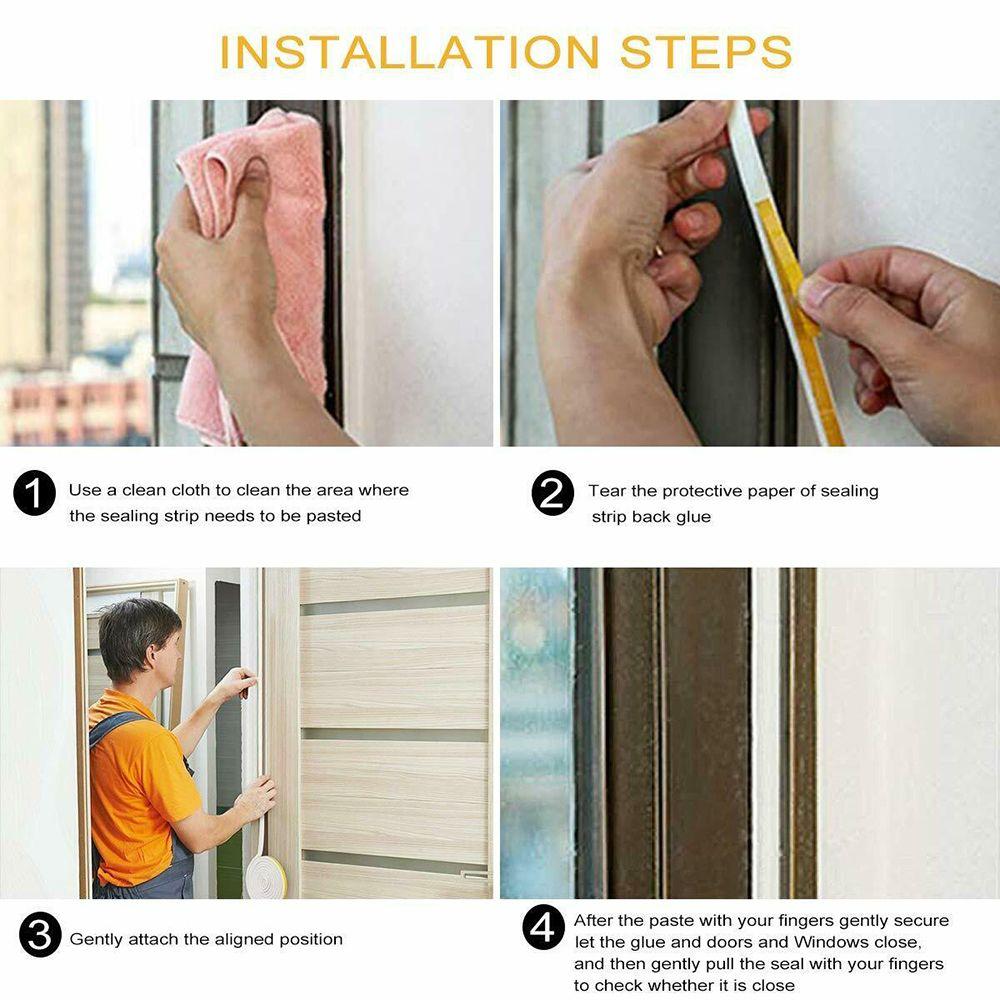 INSTALLATION STEPS

1 Use a clean cloth to clean the area where the sealing strip needs to be pasted

2 Tear the protective paper of sealing strip back glue

3 Gently attach the aligned position

4 After the paste with your fingers gently secure let the glue and doors and Windows close, and then gently pull the seal with your fingers to check whether it is close