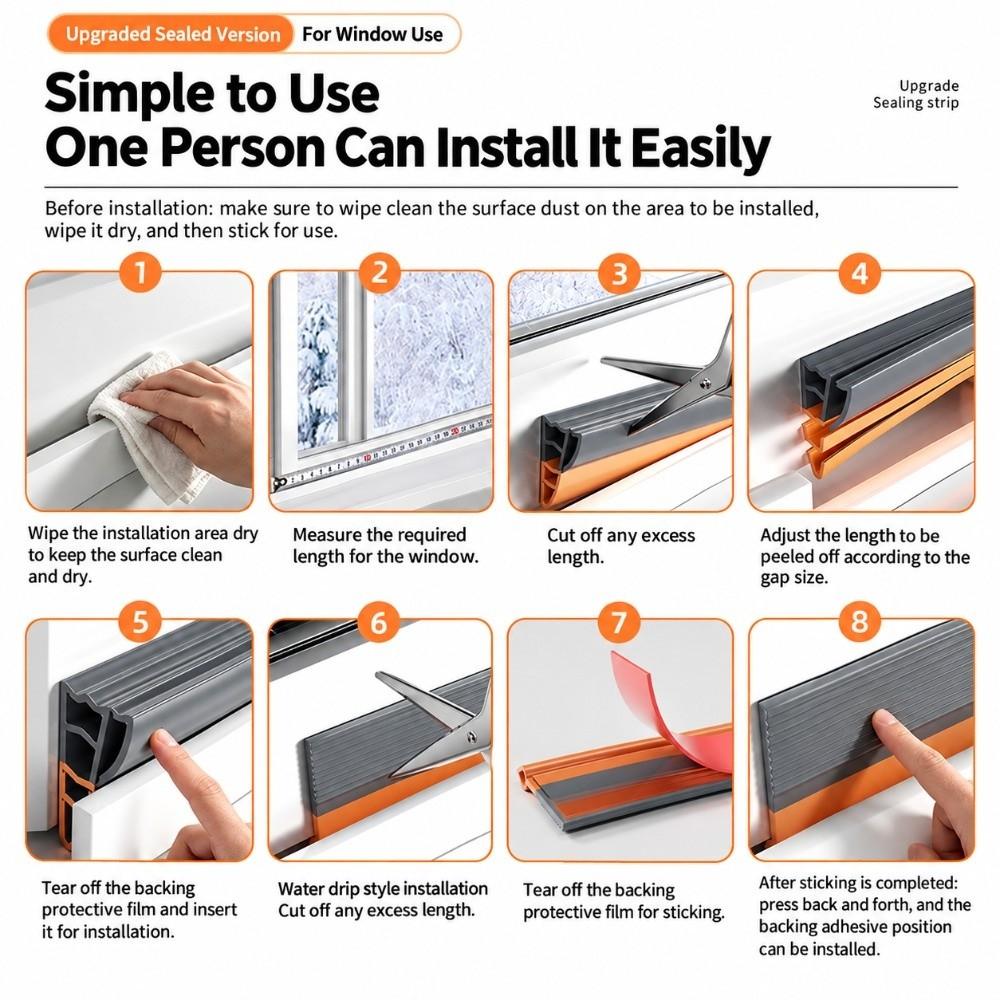 Upgraded Sealed Version For Window Use

Simple to Use
One Person Can Install It Easily

Upgrade
Sealing strip

Before installation: make sure to wipe clean the surface dust on the area to be installed, wipe it dry, and then stick for use.

1

Wipe the installation area dry to keep the surface clean and dry.

2

Measure the required length for the window.

3

Cut off any excess length.

4

Adjust the length to be peeled off according to the gap size.

5

Tear off the backing protective film and insert it for installation.

6

Water drip style installation Cut off any excess length.

7

Tear off the backing protective film for sticking.

8

After sticking is completed: press back and forth, and the backing adhesive position can be installed.