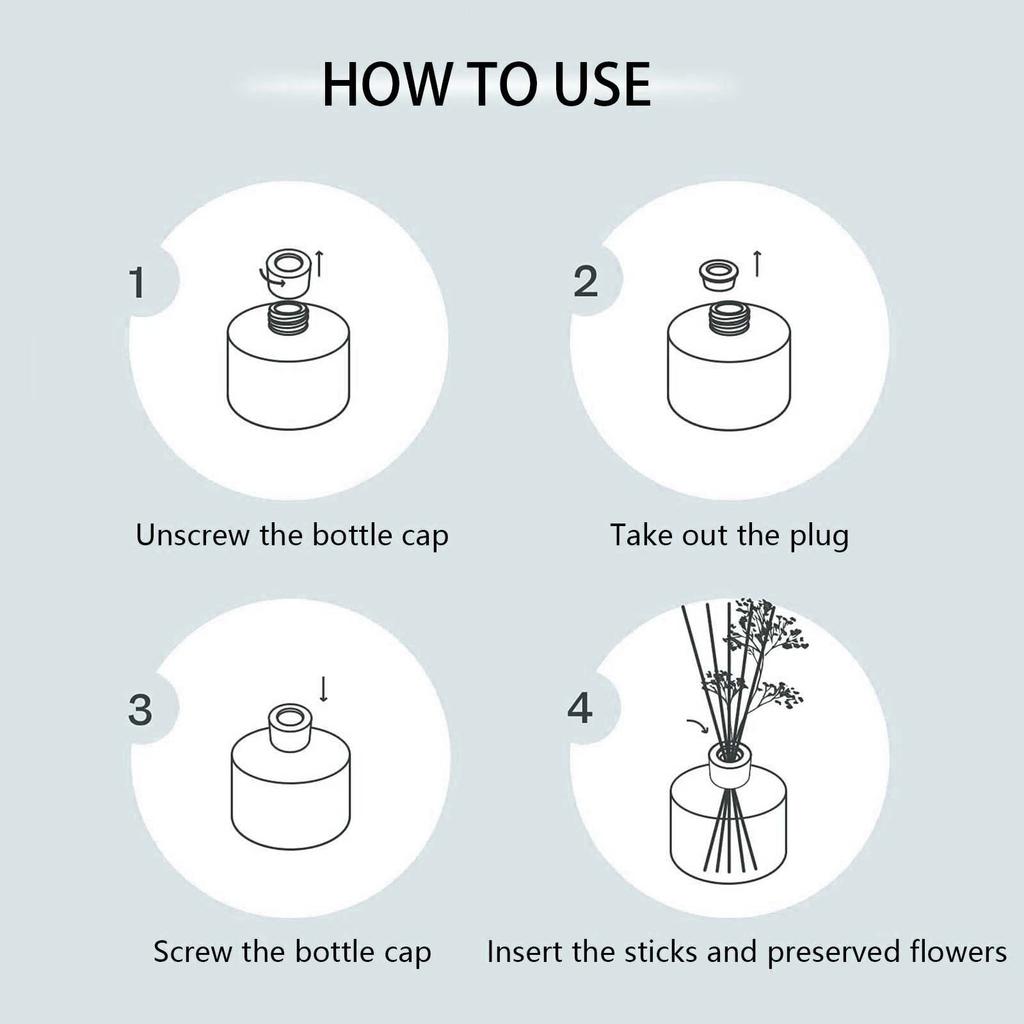 HOW TO USE

1

Unscrew the bottle cap

2

Take out the plug

3

Screw the bottle cap

4

Insert the sticks and preserved flowers