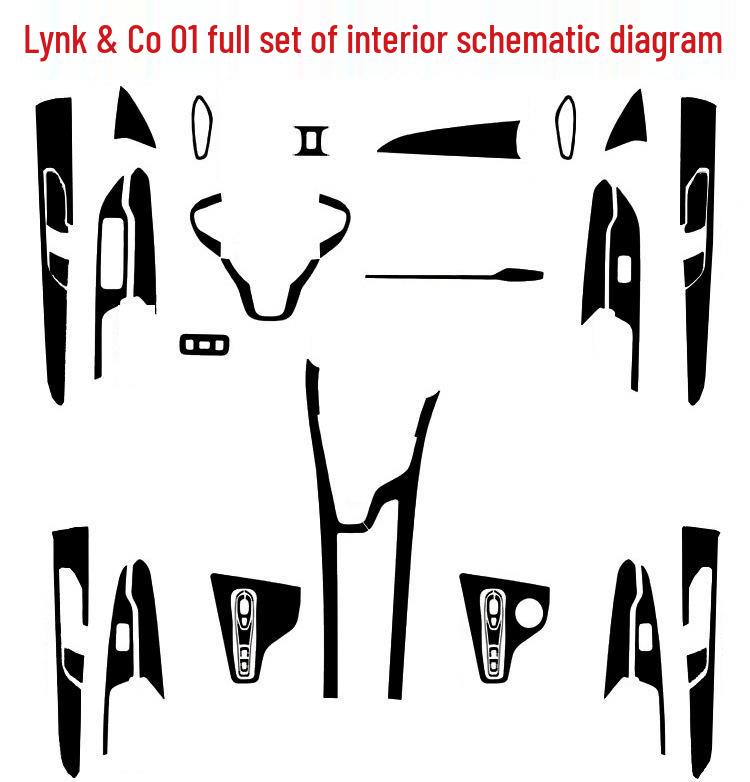 Lynk & Co 01 full set of interior schematic diagram