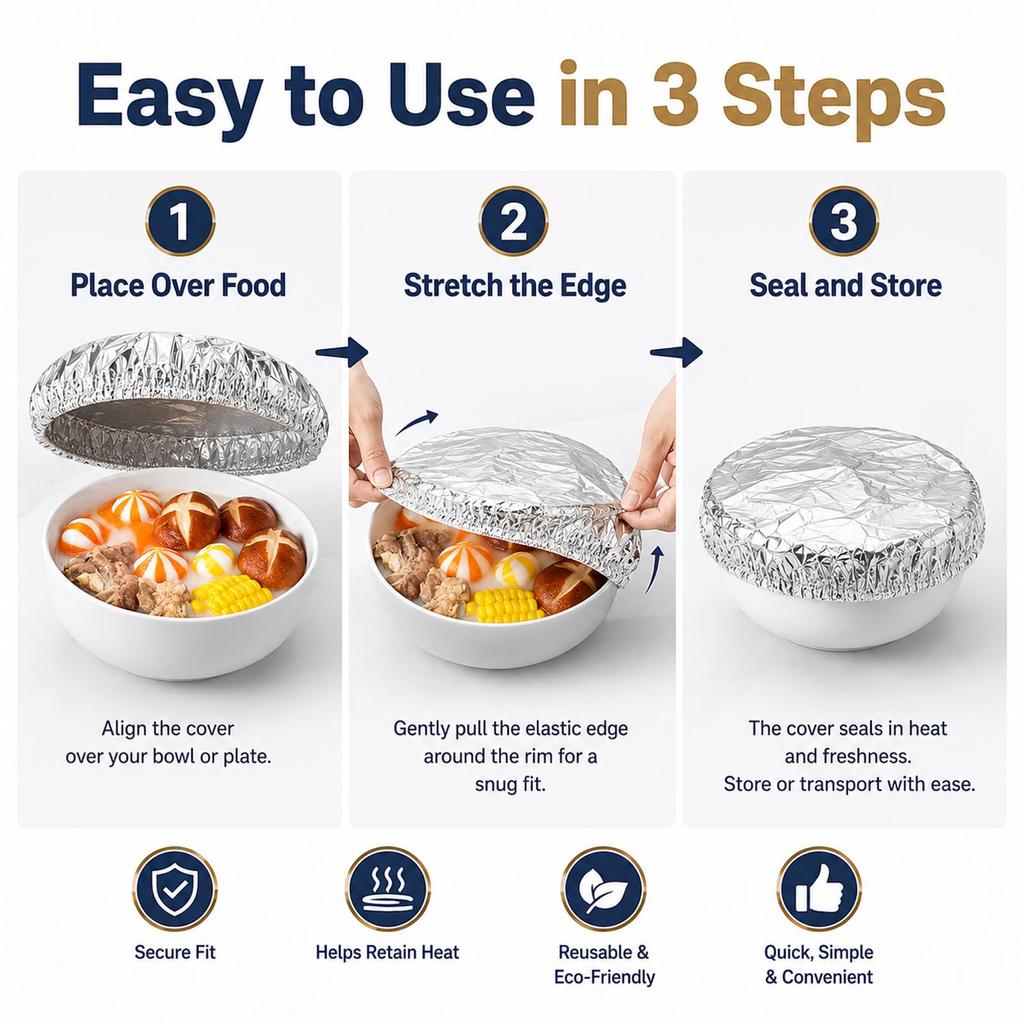 Easy to Use in 3 Steps

1
Place Over Food

Align the cover over your bowl or plate.

2
Stretch the Edge

Gently pull the elastic edge around the rim for a snug fit.

3
Seal and Store

The cover seals in heat and freshness.
Store or transport with ease.

Secure Fit

Helps Retain Heat

Reusable & Eco-Friendly

Quick, Simple & Convenient