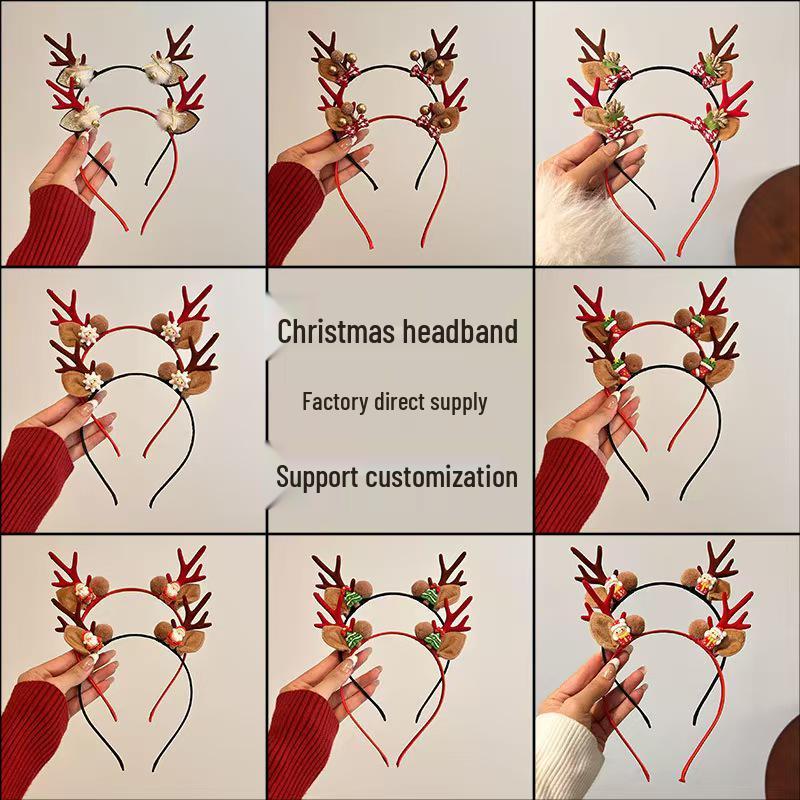 Christmas headband

Factory direct supply

Support customization