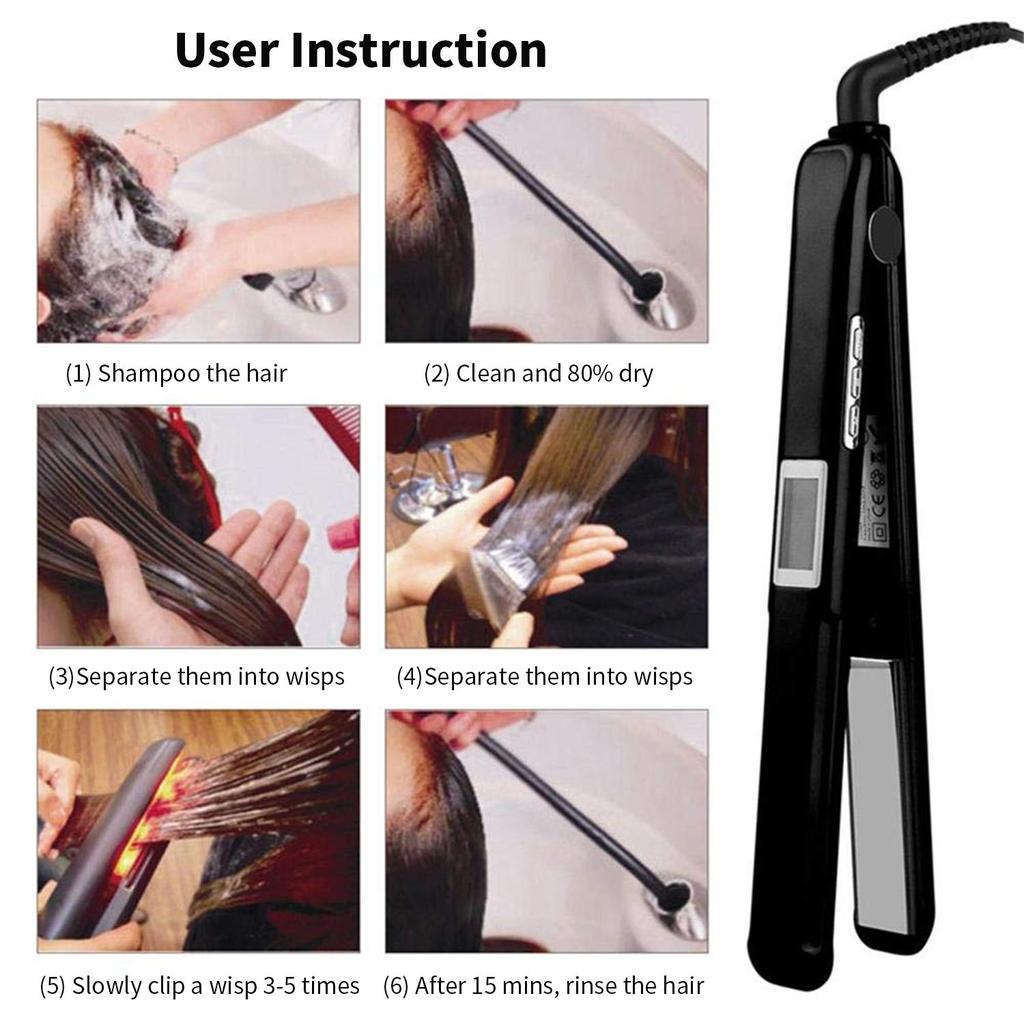 User Instruction

(1) Shampoo the hair

(2) Clean and 80% dry

(3)Separate them into wisps

(4)Separate them into wisps

(5) Slowly clip a wisp 3-5 times

(6) After 15 mins, rinse the hair