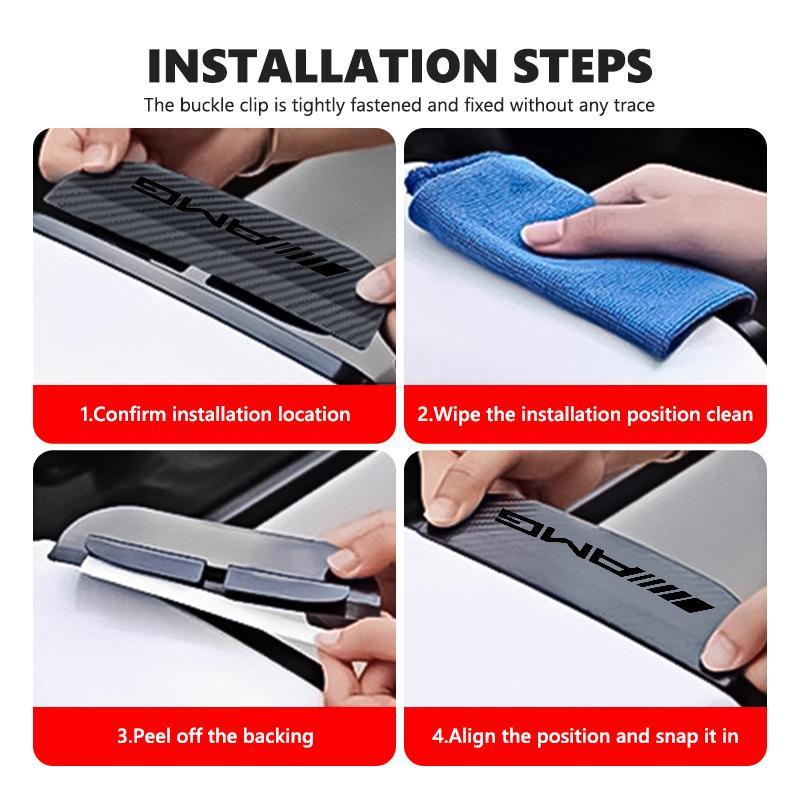 INSTALLATION STEPS

The buckle clip is tightly fastened and fixed without any trace

AMG

1.Confirm installation location

2.Wipe the installation position clean

3.Peel off the backing

AMG

4.Align the position and snap it in