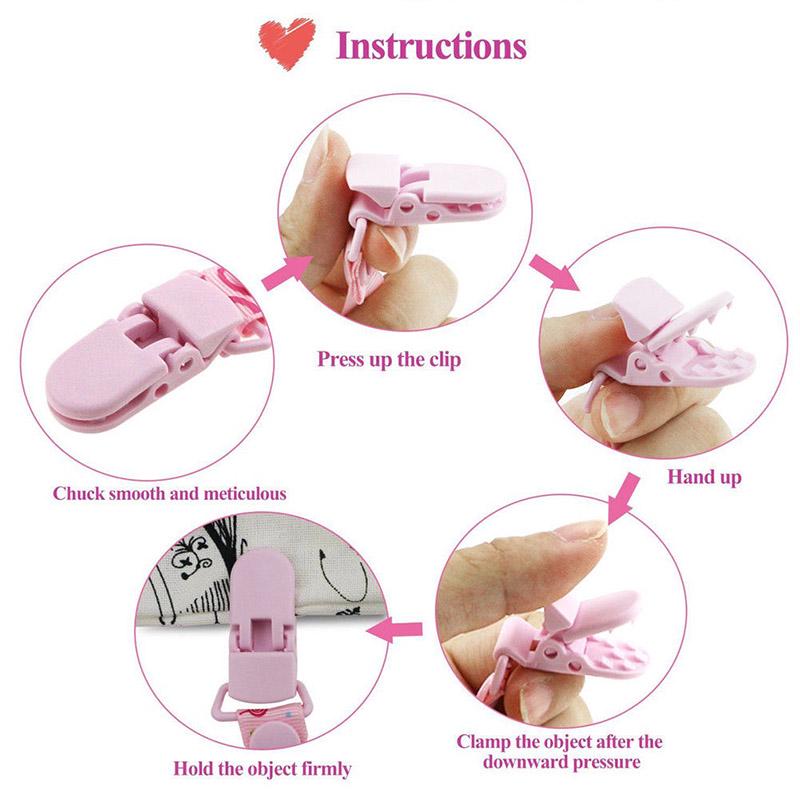 Instructions

Chuck smooth and meticulous

Press up the clip

Hand up

Clamp the object after the downward pressure

Hold the object firmly