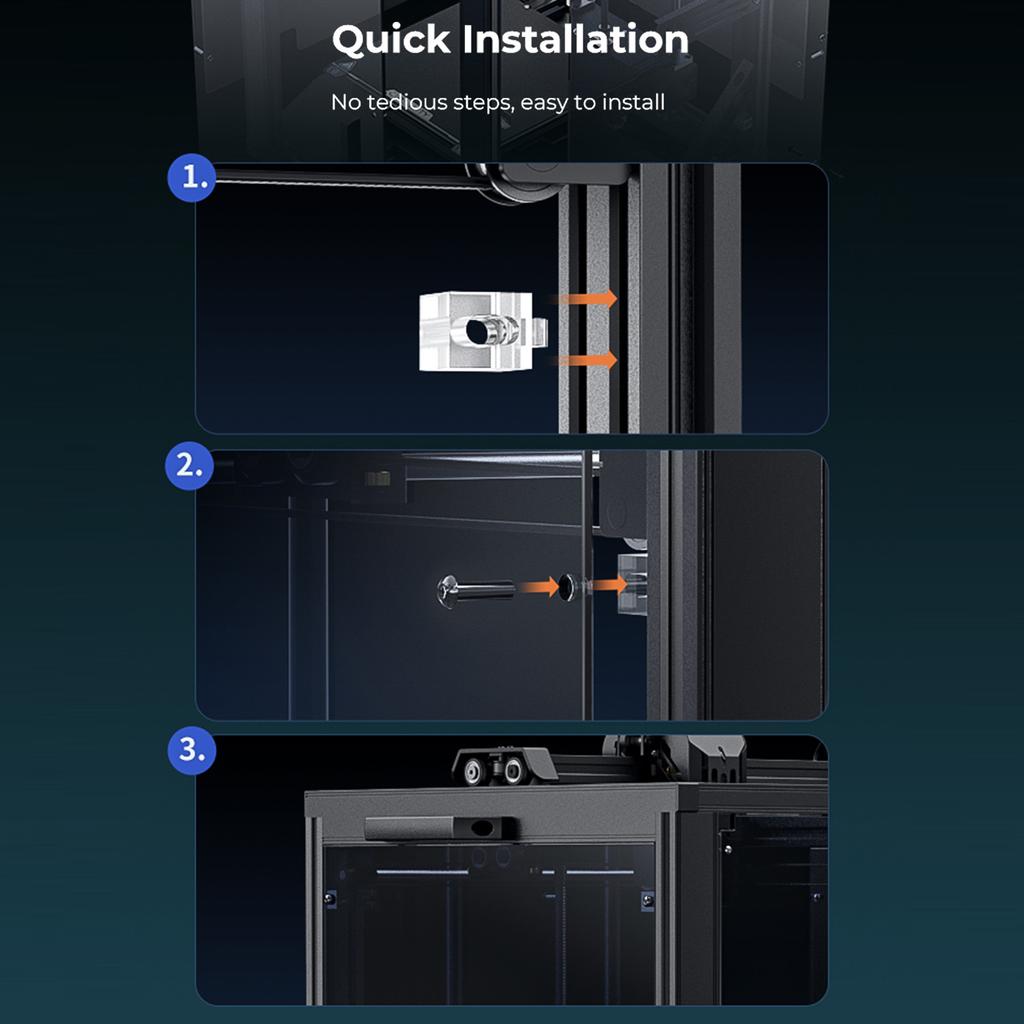 Quick Installation

No tedious steps, easy to install

1.

2.

3.