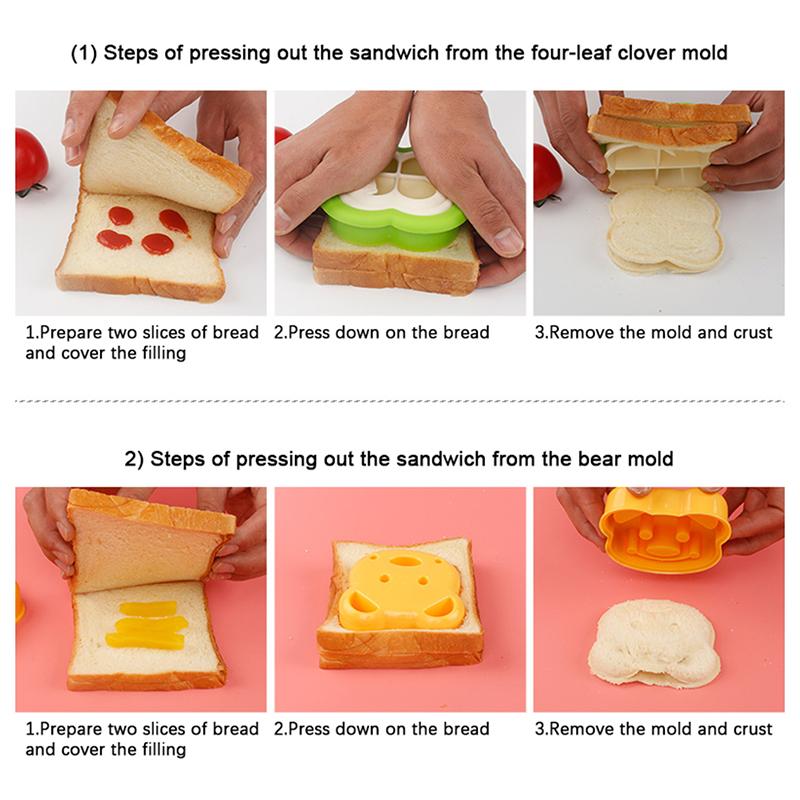 (1) Steps of pressing out the sandwich from the four-leaf clover mold

1.Prepare two slices of bread and cover the filling

2.Press down on the bread

3.Remove the mold and crust

2) Steps of pressing out the sandwich from the bear mold

1.Prepare two slices of bread and cover the filling

2.Press down on the bread

3.Remove the mold and crust