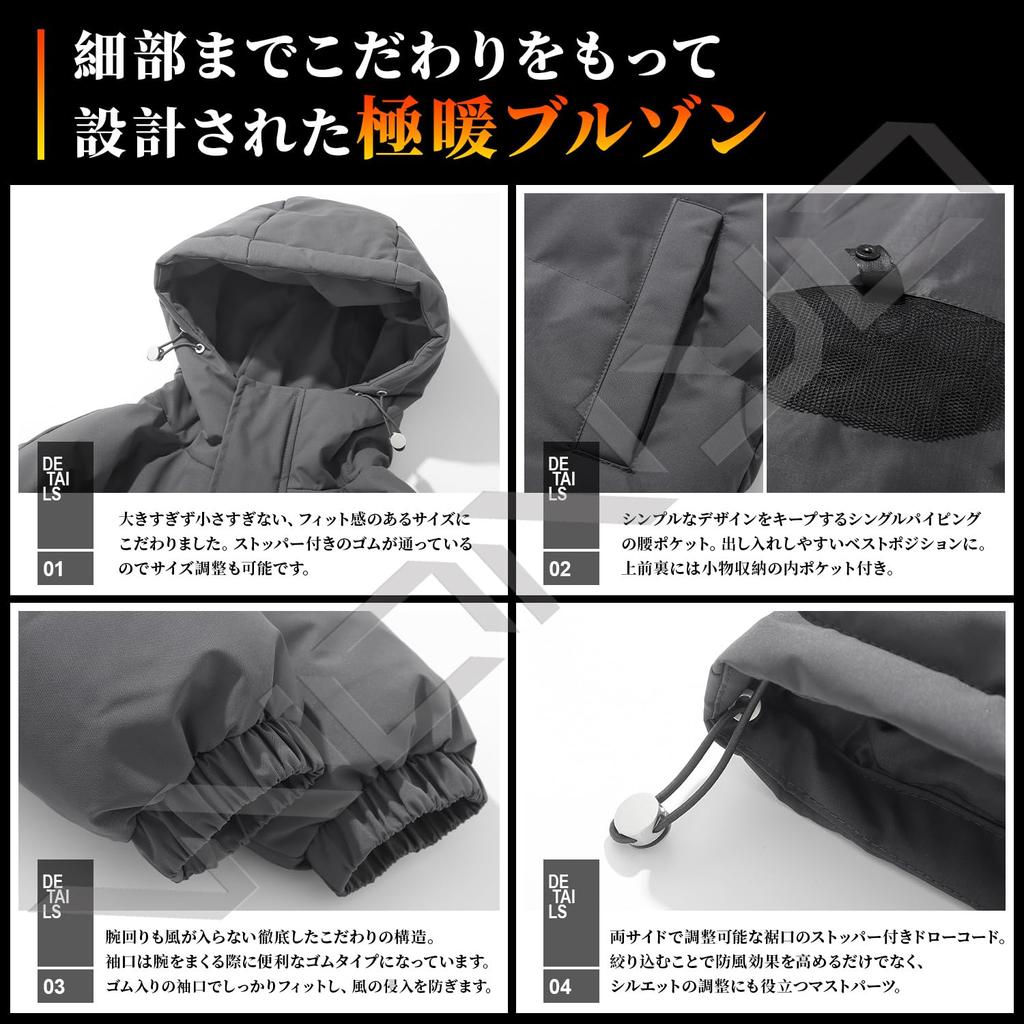 細部までこだわりをもって
設計された極暖ブルゾン

DE
TAI
LS

01

大きすぎず小さすぎない、フィット感のあるサイズにこだわりました。ストッパー付きのゴムが通っているのでサイズ調整も可能です。

DE
TAI
LS

02

シンプルなデザインをキープするシングルパイピングの腰ポケット。出し入れしやすいベストポジションに。上前裏には小物収納の内ポケット付き。

DE
TAI
LS

03

腕回りも風が入らない徹底したこだわりの構造。袖口は腕をまくる際に便利なゴムタイプになっています。ゴム入りの袖口でしっかりフィットし、風の侵入を防ぎます。

DE
TAI
LS

04

両サイドで調整可能な裾口のストッパー付きドローコード。絞り込むことで防風効果を高めるだけでなく、シルエットの調整にも役立つマストパーツ。