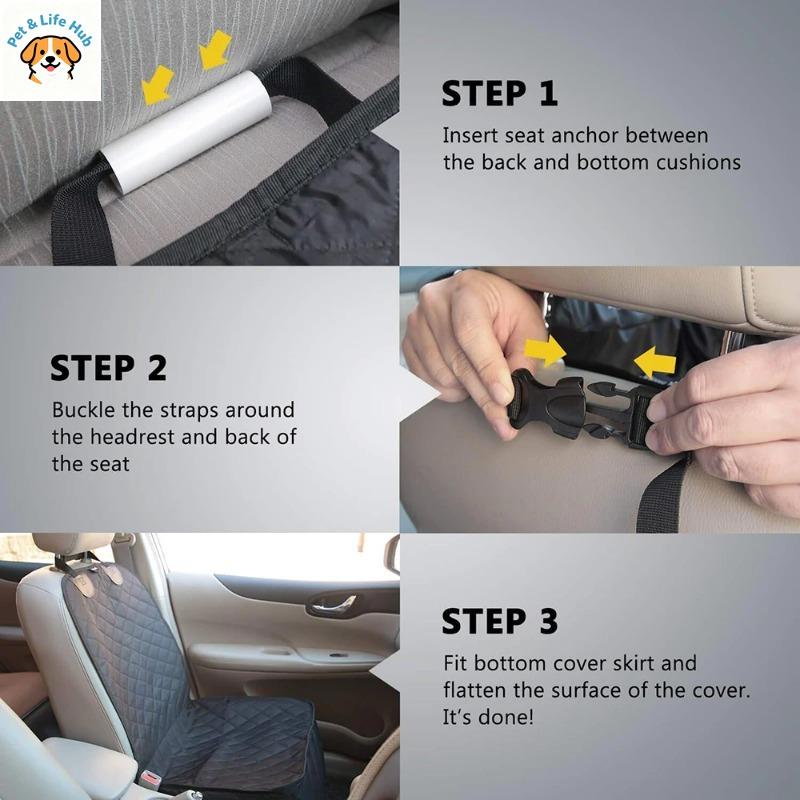 Pet & Life Hub

STEP 1
Insert seat anchor between the back and bottom cushions

STEP 2
Buckle the straps around the headrest and back of the seat

STEP 3
Fit bottom cover skirt and flatten the surface of the cover. It's done!