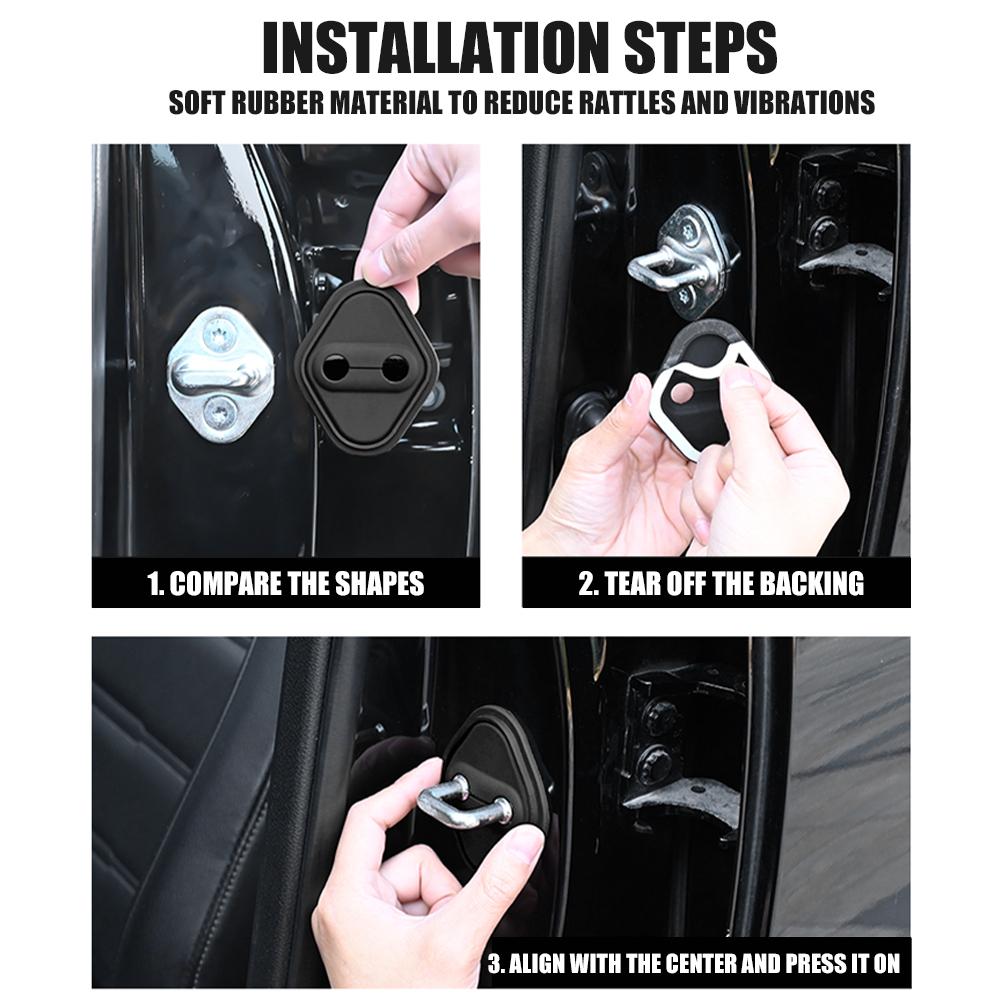 INSTALLATION STEPS

SOFT RUBBER MATERIAL TO REDUCE RATTLES AND VIBRATIONS

1. COMPARE THE SHAPES

2. TEAR OFF THE BACKING

3. ALIGN WITH THE CENTER AND PRESS IT ON