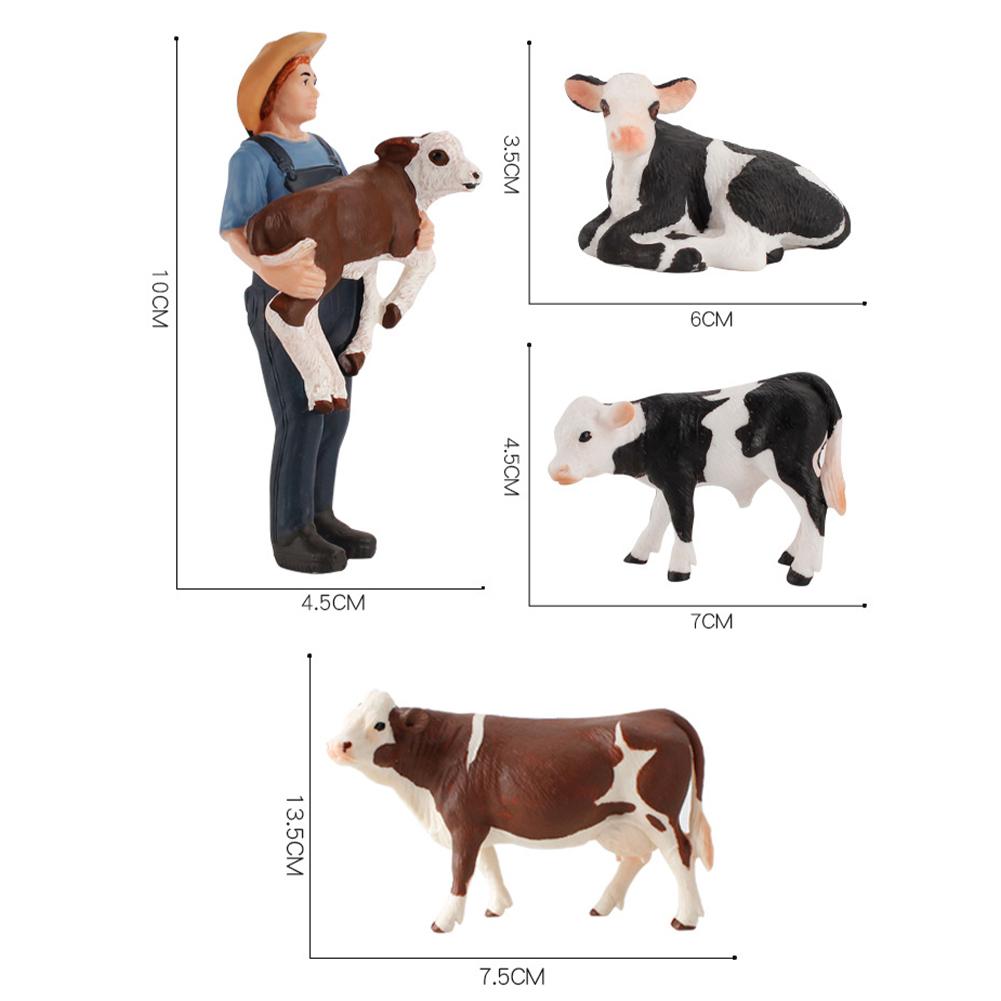 10CM
4.5CM
3.5CM
6CM
4.5CM
7CM
13.5CM
7.5CM