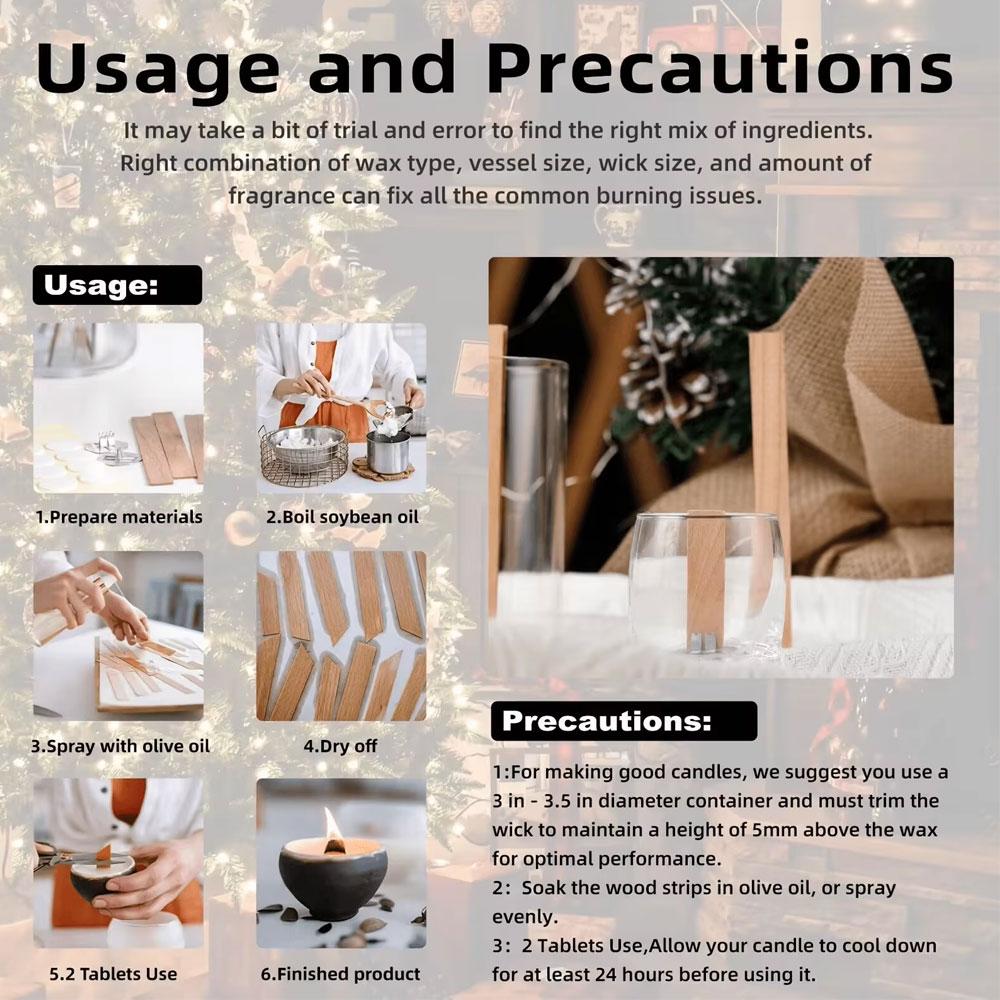 Usage and Precautions

It may take a bit of trial and error to find the right mix of ingredients. Right combination of wax type, vessel size, wick size, and amount of fragrance can fix all the common burning issues.

Usage:

1.Prepare materials

2.Boil soybean oil

3.Spray with olive oil

4.Dry off

5.2 Tablets Use

6.Finished product

Precautions:

1:For making good candles, we suggest you use a 3 in - 3.5 in diameter container and must trim the wick to maintain a height of 5mm above the wax for optimal performance.
2: Soak the wood strips in olive oil, or spray evenly.
3: 2 Tablets Use,Allow your candle to cool down for at least 24 hours before using it.