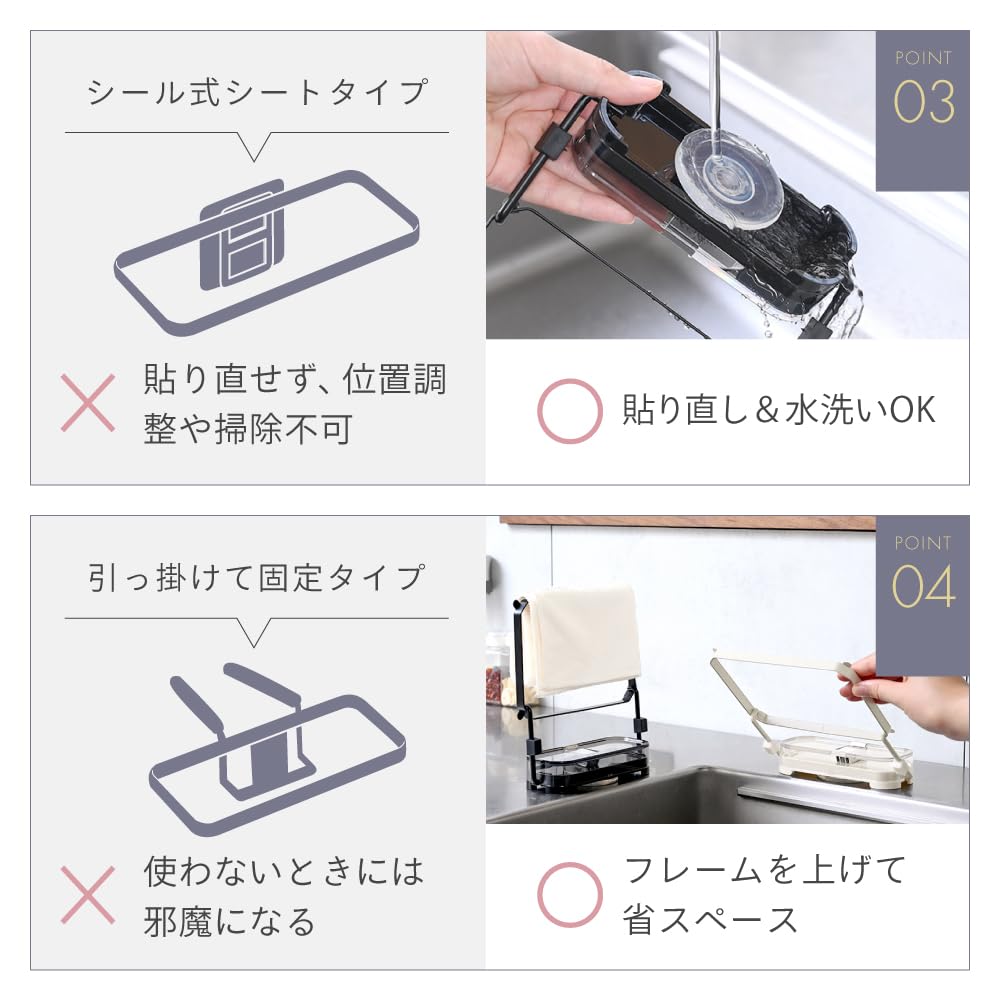 シール式シートタイプ

貼り直せず、位置調整や掃除不可

POINT
03

貼り直し＆水洗いOK

引っ掛けて固定タイプ

使わないときには邪魔になる

POINT
04

フレームを上げて省スペース