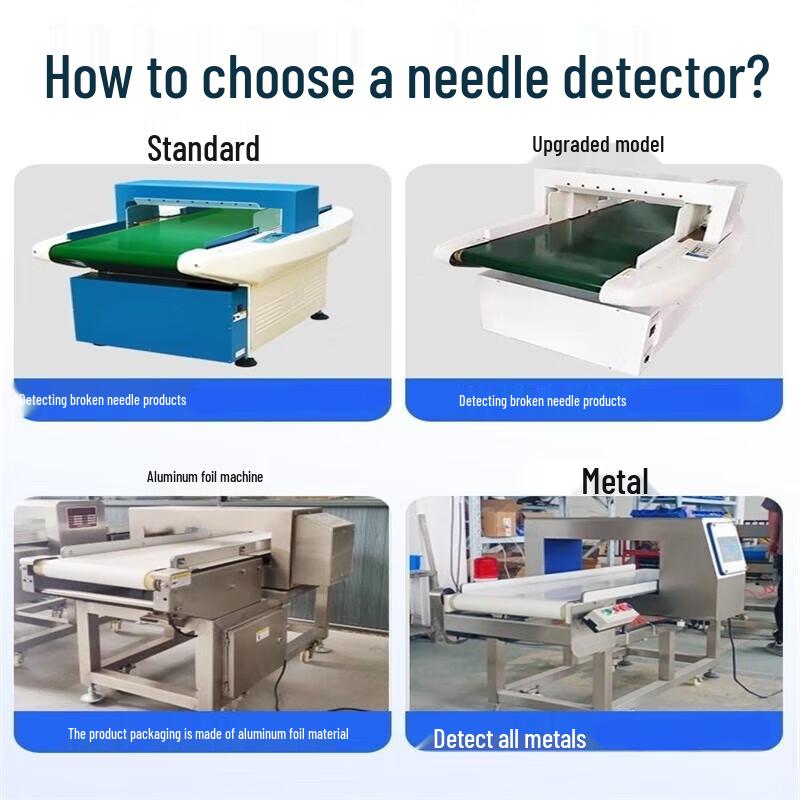 How to choose a needle detector?

Standard

Detecting broken needle products

Upgraded model

Detecting broken needle products

Aluminum foil machine

The product packaging is made of aluminum foil material

Metal

Detect all metals