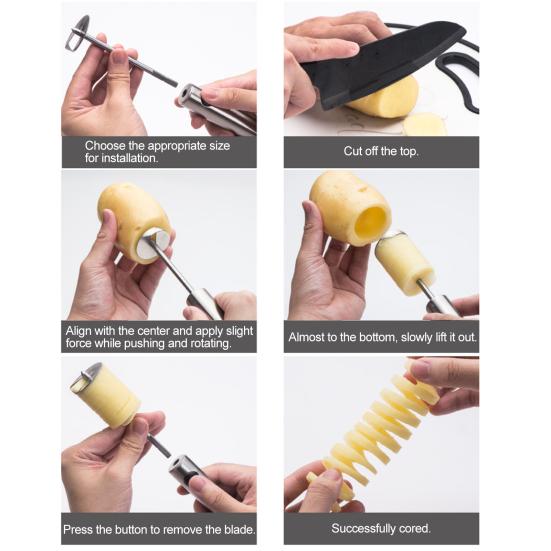 Choose the appropriate size for installation.

Cut off the top.

Align with the center and apply slight force while pushing and rotating.

Almost to the bottom, slowly lift it out.

Press the button to remove the blade.

Successfully cored.