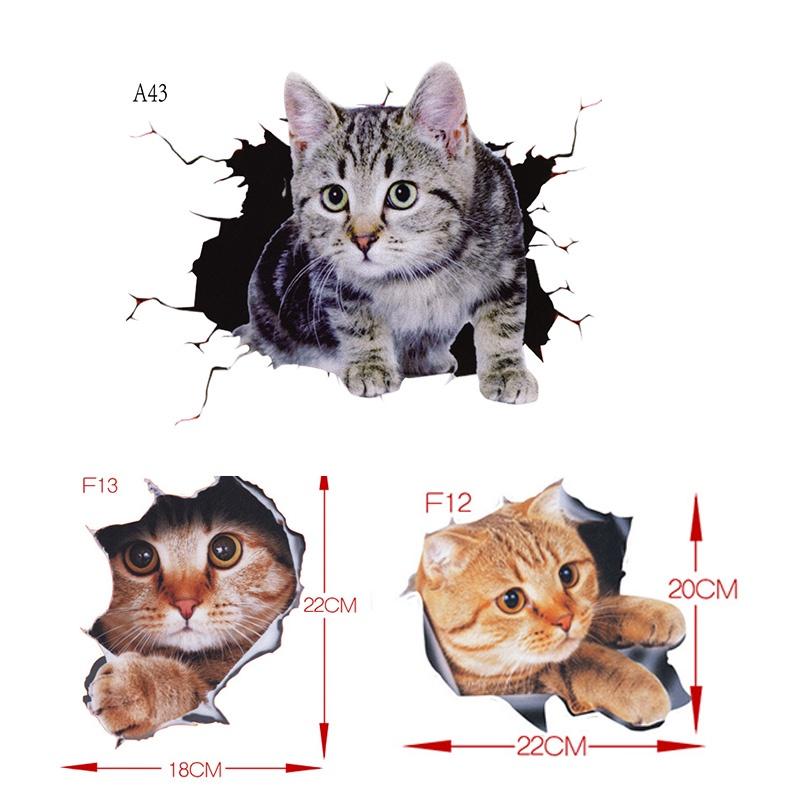 A43

F13

22CM

18CM

F12

20CM

22CM