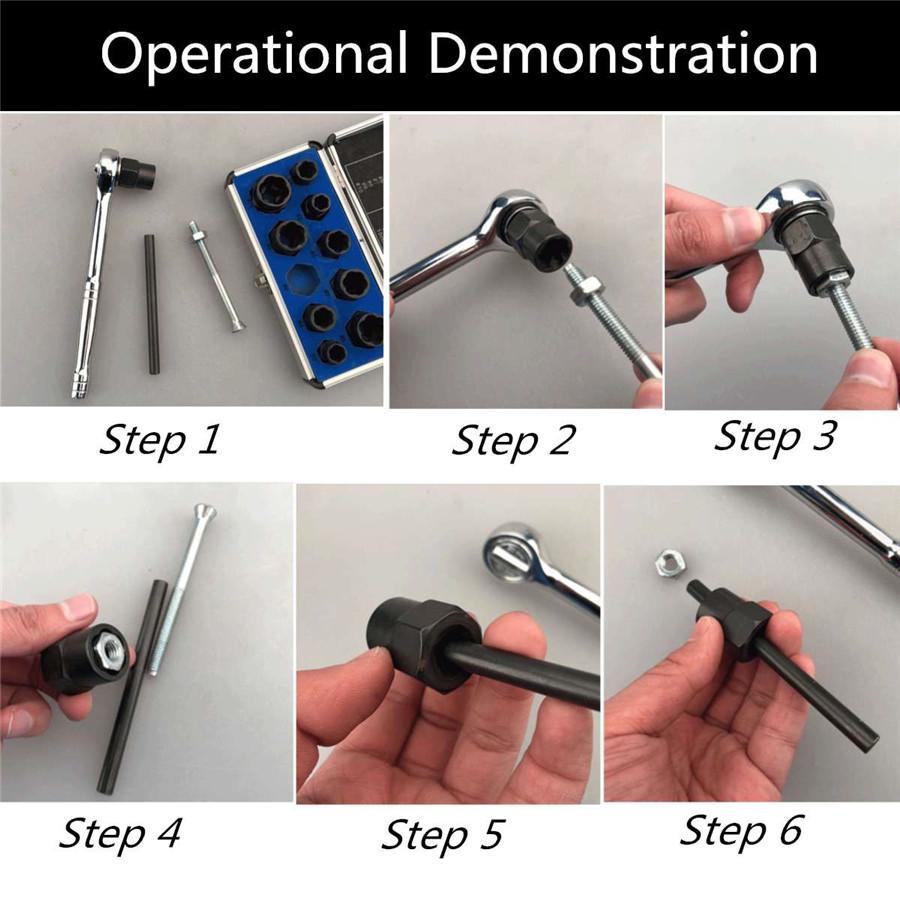 Operational Demonstration

Step 1

Step 2

Step 3

Step 4

Step 5

Step 6