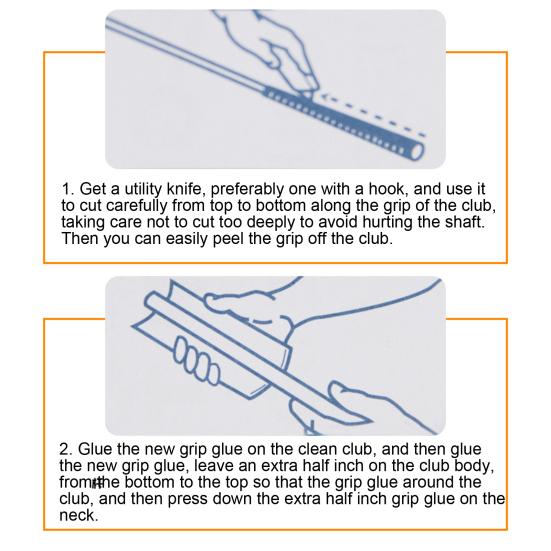 1. Get a utility knife, preferably one with a hook, and use it to cut carefully from top to bottom along the grip of the club, taking care not to cut too deeply to avoid hurting the shaft. Then you can easily peel the grip off the club.

2. Glue the new grip glue on the clean club, and then glue the new grip glue, leave an extra half inch on the club body, from the bottom to the top so that the grip glue around the club, and then press down the extra half inch grip glue on the neck.