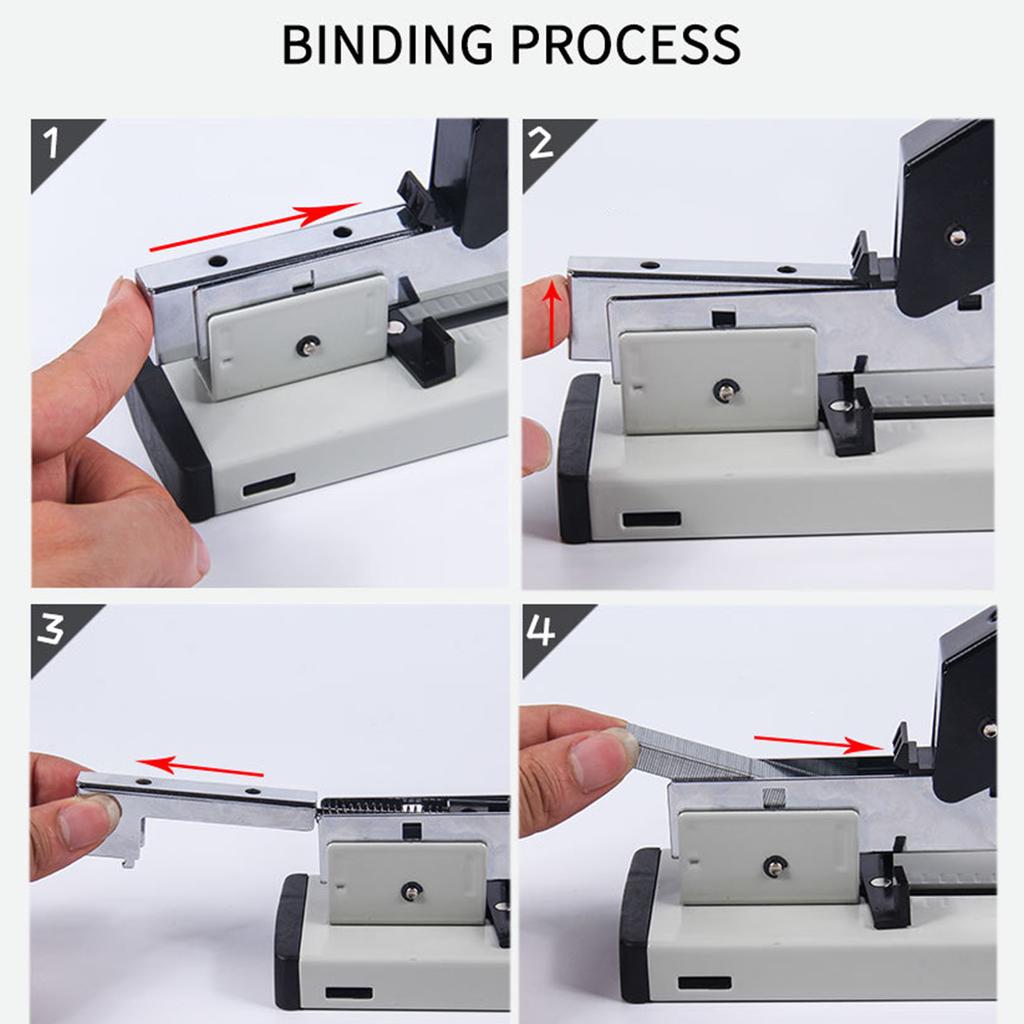 BINDING PROCESS

1

2

3

4