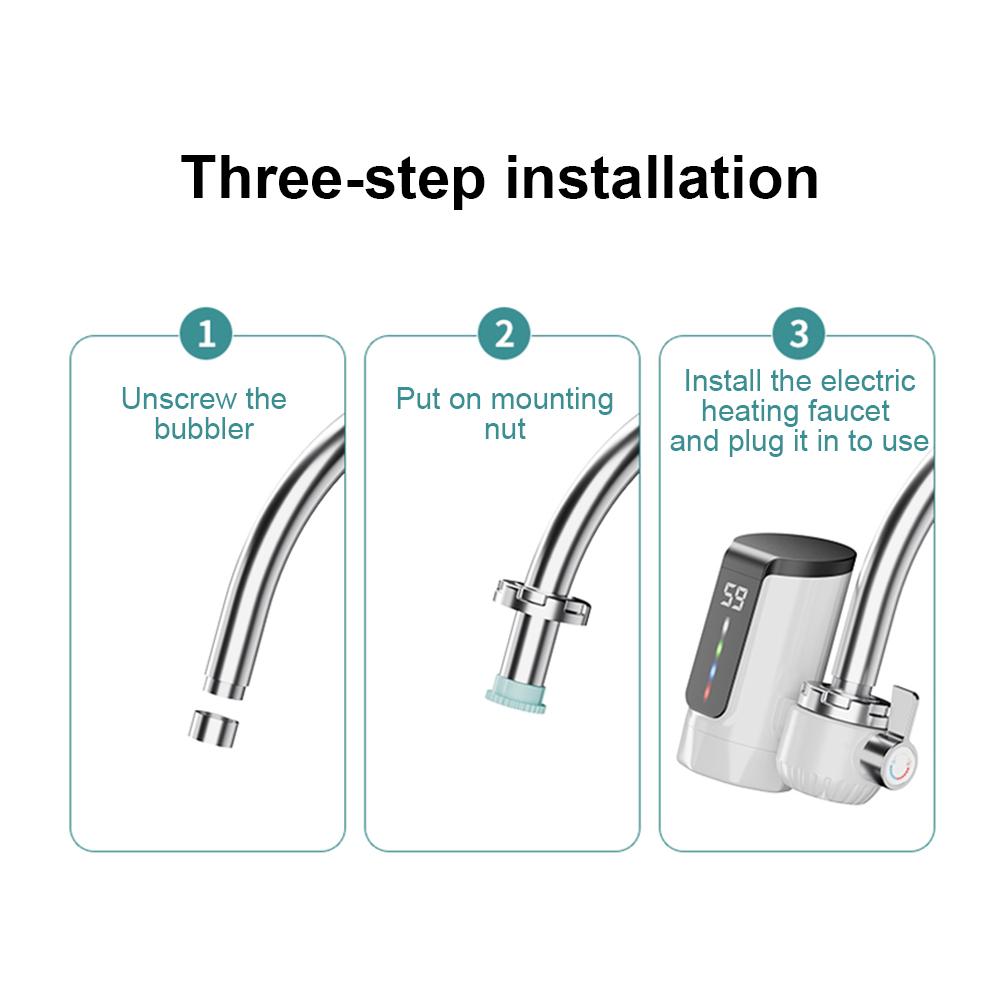 Three-step installation

1

Unscrew the bubbler

2

Put on mounting nut

3

Install the electric heating faucet and plug it in to use

59