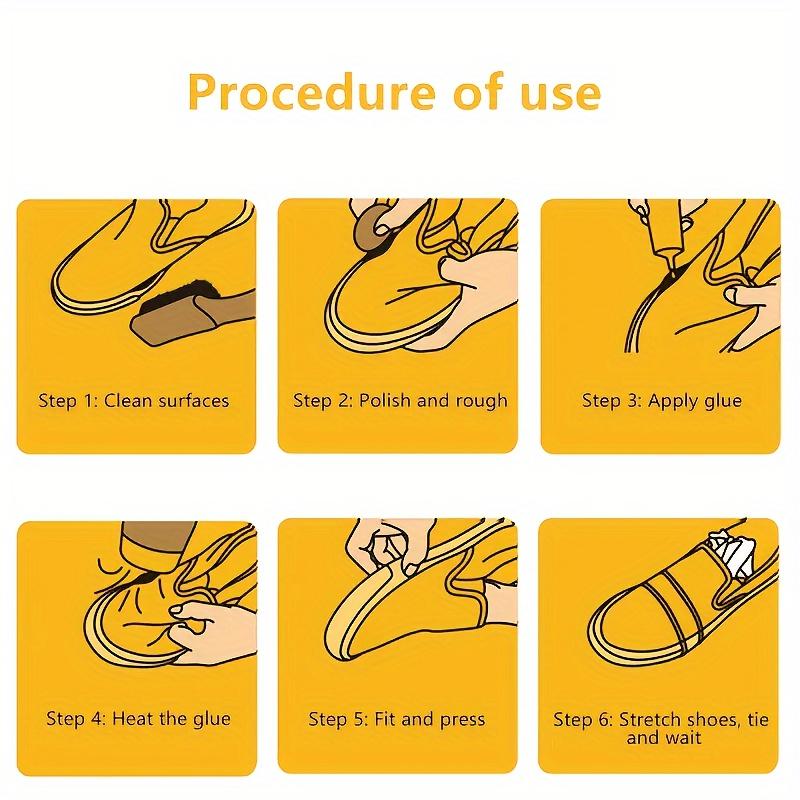 Procedure of use

Step 1: Clean surfaces

Step 2: Polish and rough

Step 3: Apply glue

Step 4: Heat the glue

Step 5: Fit and press

Step 6: Stretch shoes, tie and wait