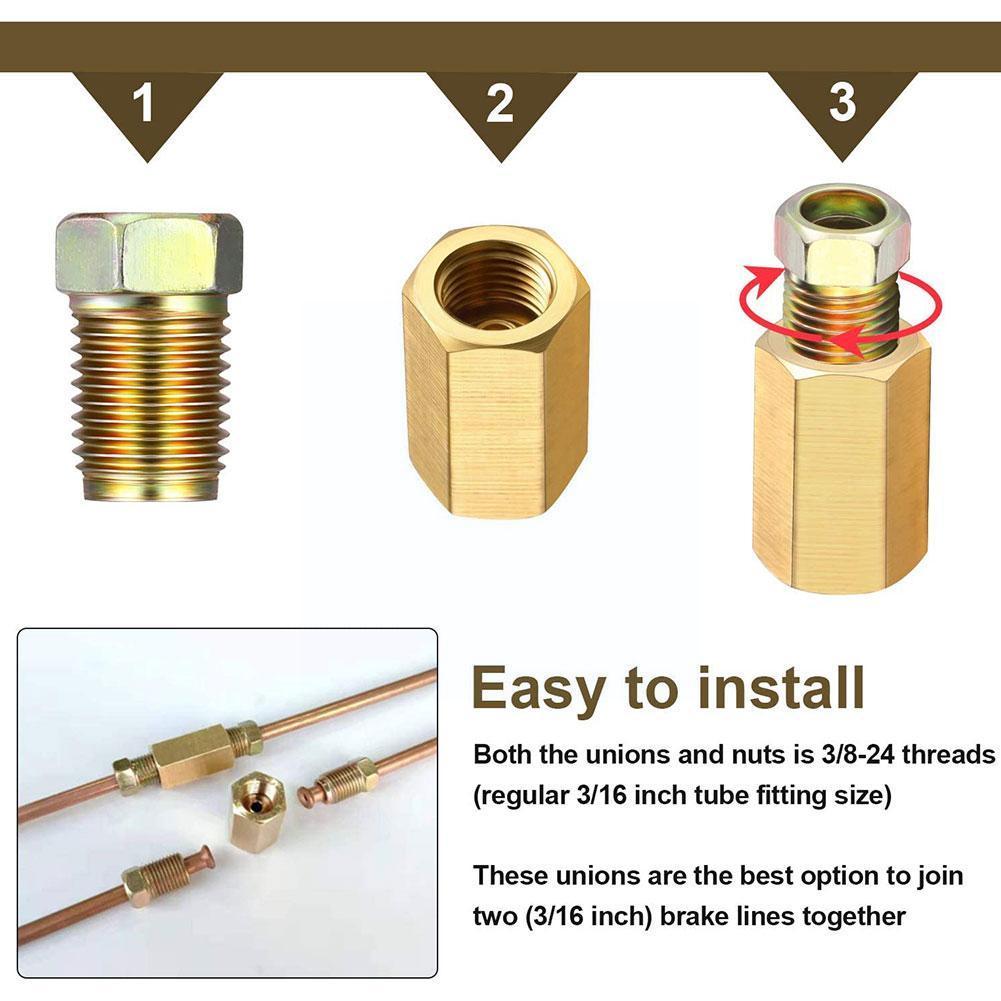 1

2

3

Easy to install

Both the unions and nuts is 3/8-24 threads (regular 3/16 inch tube fitting size)

These unions are the best option to join two (3/16 inch) brake lines together