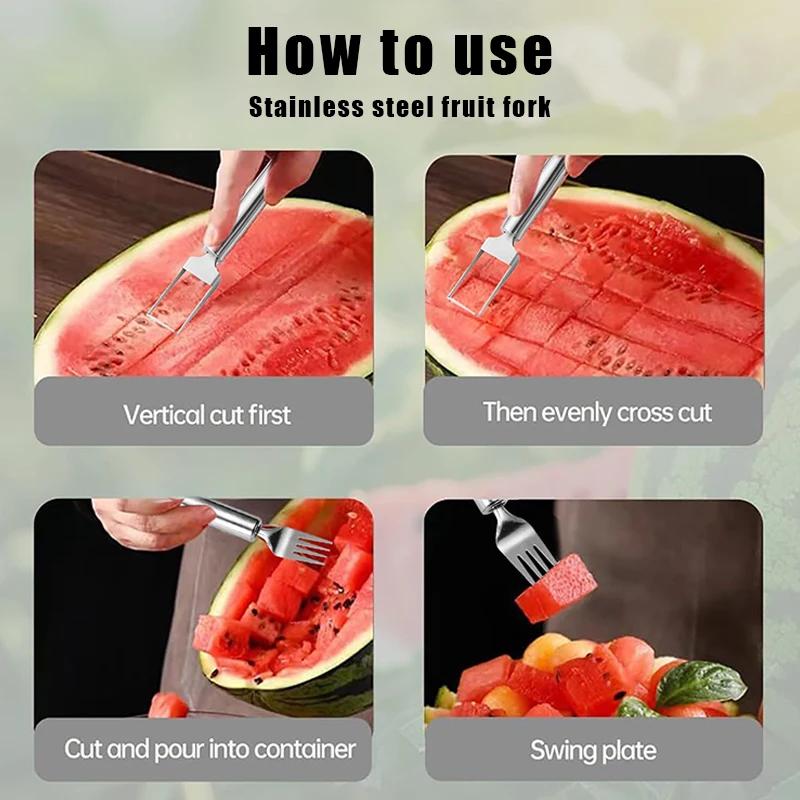 How to use
Stainless steel fruit fork

Vertical cut first

Then evenly cross cut

Cut and pour into container

Swing plate