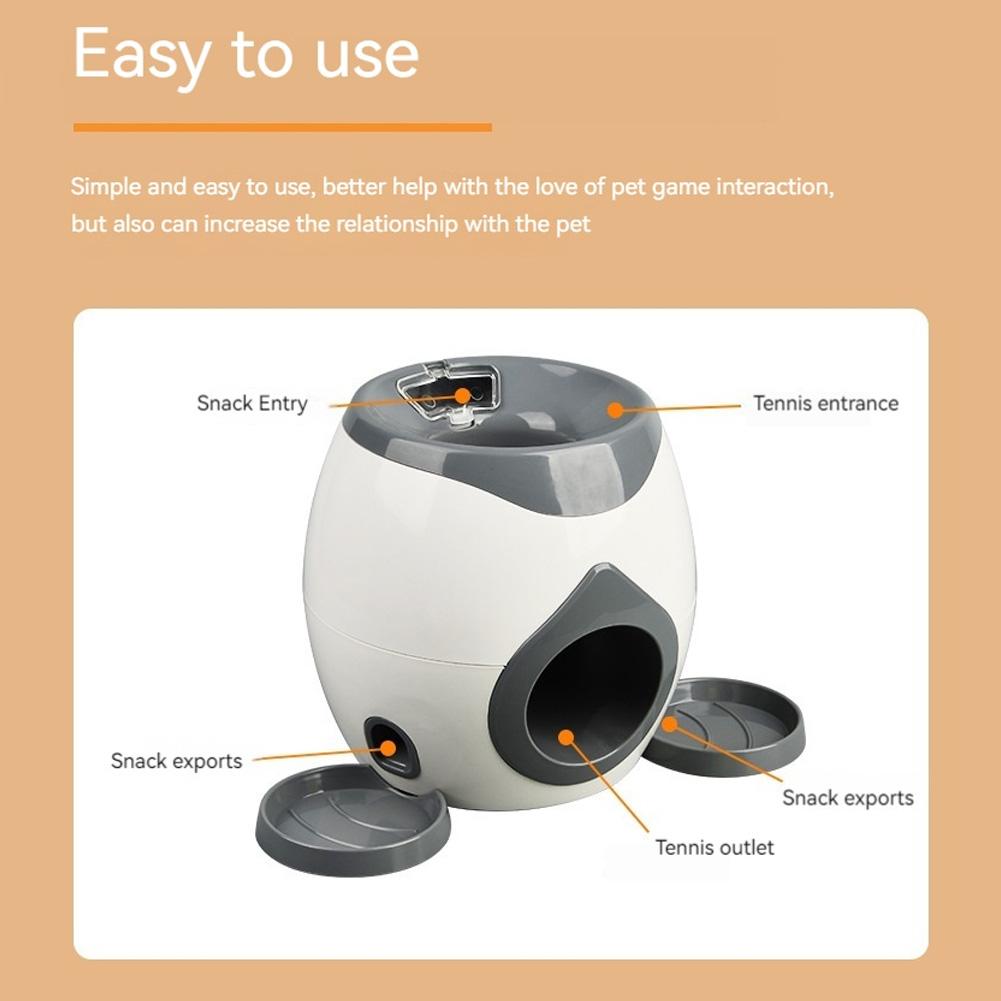 Easy to use

Simple and easy to use, better help with the love of pet game interaction, but also can increase the relationship with the pet

Snack Entry

Tennis entrance

Snack exports

Snack exports

Tennis outlet