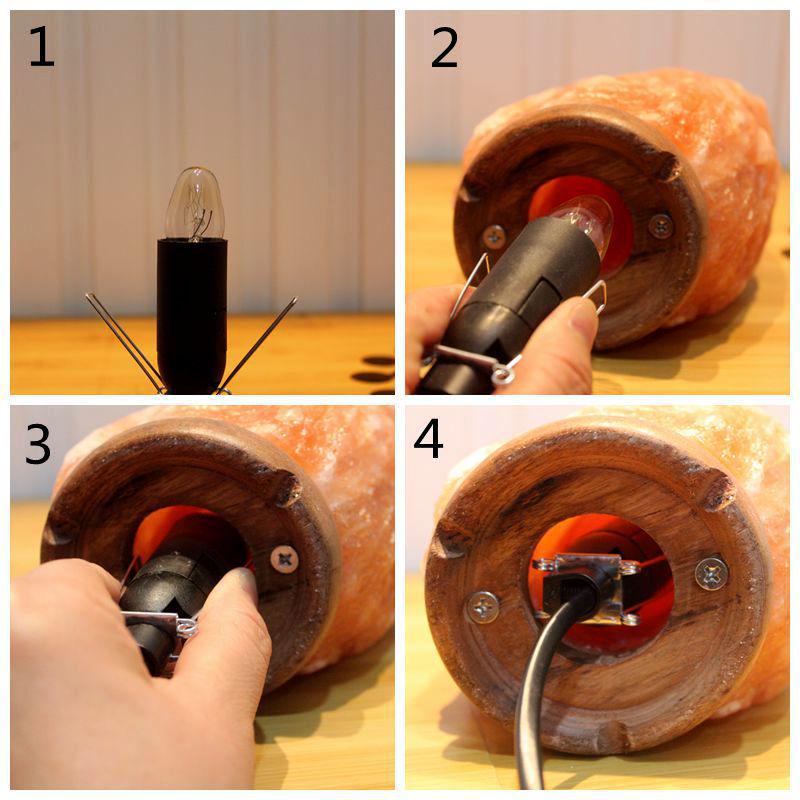 1
2
3
4