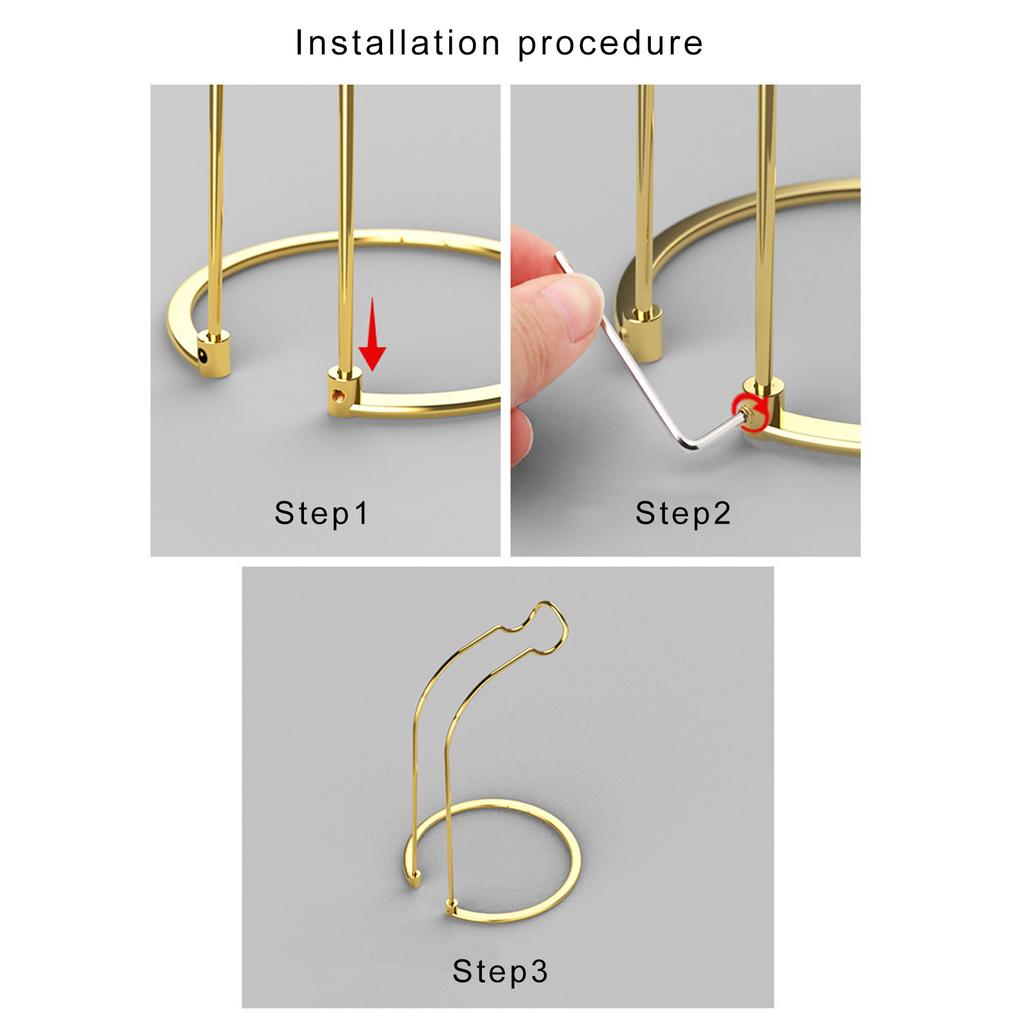 Installation procedure

Step1

Step2

Step3