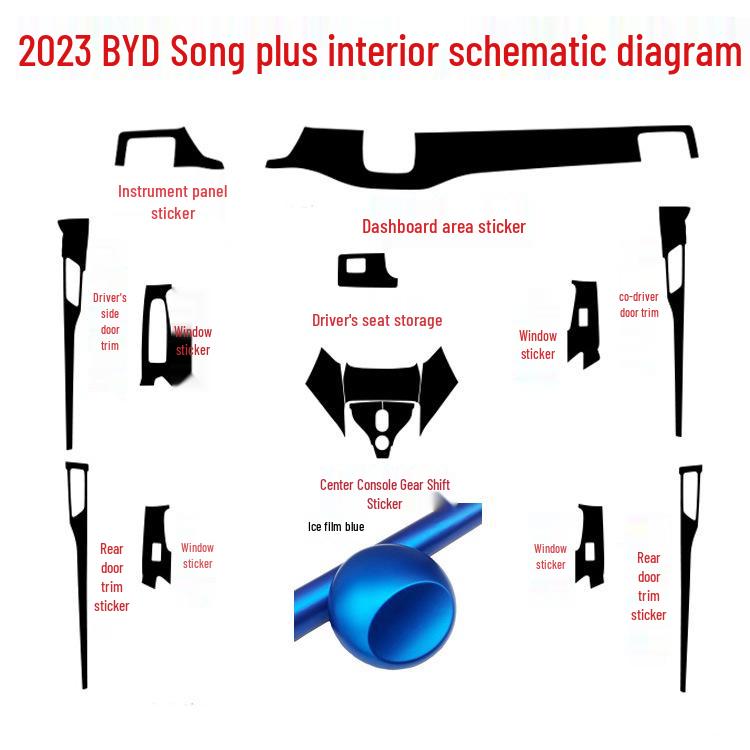 2023 BYD Song plus interior schematic diagram

Instrument panel sticker

Dashboard area sticker

Driver's side door trim

Window sticker

Driver's seat storage

Window sticker

co-driver door trim

Center Console Gear Shift Sticker

Ice film blue

Rear door trim sticker

Window sticker

Window sticker

Rear door trim sticker