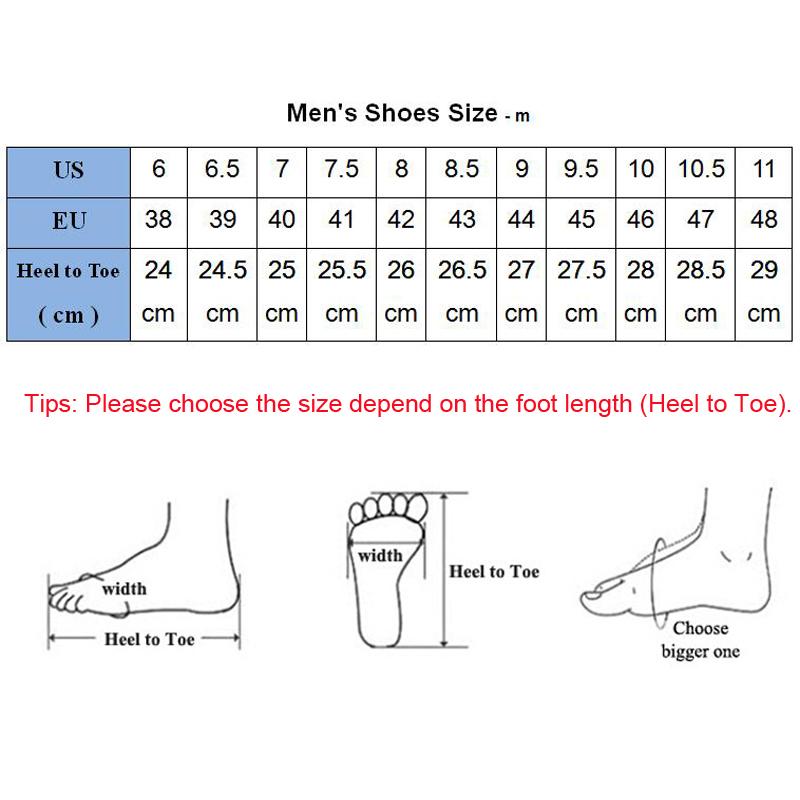 Men's Shoes Size - m

| US | 6 | 6.5 | 7 | 7.5 | 8 | 8.5 | 9 | 9.5 | 10 | 10.5 | 11 |
|---|---|---|---|---|---|---|---|---|---|---|---|
| EU | 38 | 39 | 40 | 41 | 42 | 43 | 44 | 45 | 46 | 47 | 48 |
| Heel to Toe ( cm ) | 24 cm | 24.5 cm | 25 cm | 25.5 cm | 26 cm | 26.5 cm | 27 cm | 27.5 cm | 28 cm | 28.5 cm | 29 cm |

Tips: Please choose the size depend on the foot length (Heel to Toe).

width
Heel to Toe

width
Heel to Toe

Choose bigger one