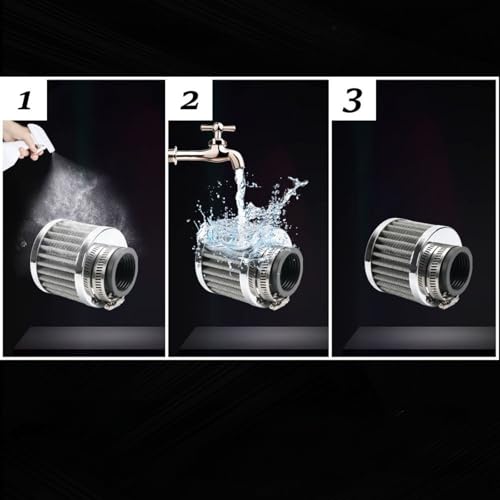 1

2

3