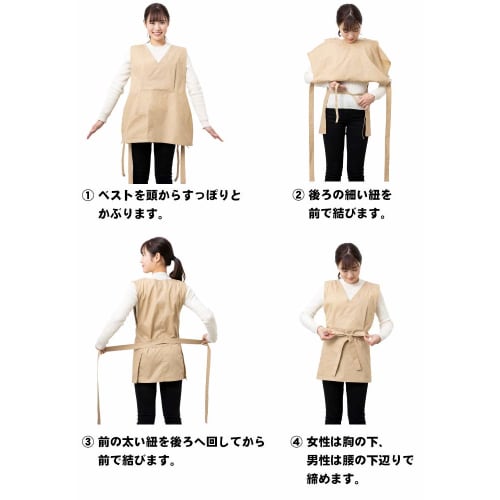 ① ベストを頭からすっぽりとかぶります。

② 後ろの細い紐を前で結びます。

③ 前の太い紐を後ろへ回してから前で結びます。

④ 女性は胸の下、男性は腰の下辺りで締めます。