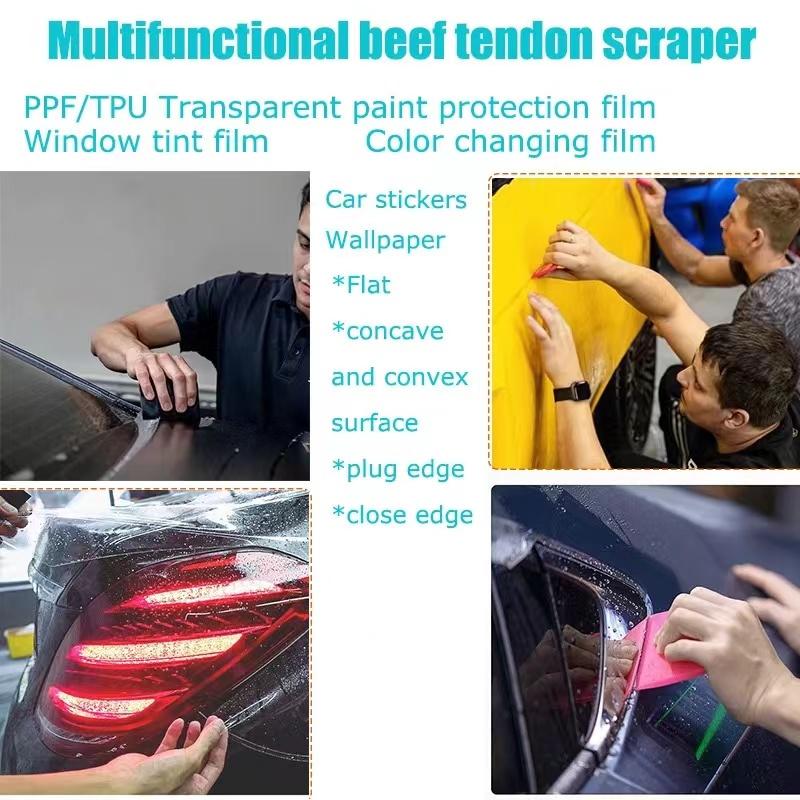 Multifunctional beef tendon scraper

PPF/TPU Transparent paint protection film
Window tint film Color changing film

Car stickers
Wallpaper
*Flat
*concave and convex surface
*plug edge
*close edge