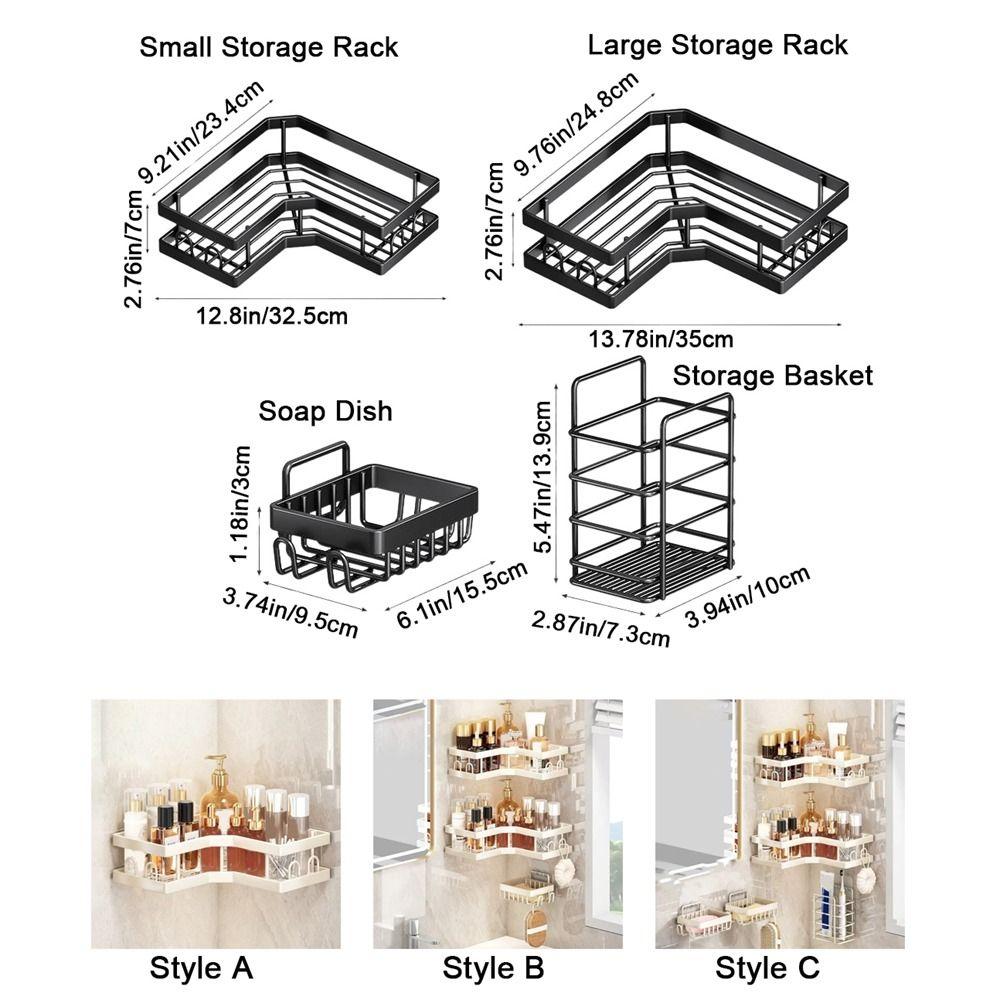 Small Storage Rack

9.21in/23.4cm

2.76in/7cm

12.8in/32.5cm

Large Storage Rack

9.76in/24.8cm

2.76in/7cm

13.78in/35cm

Soap Dish

1.18in/3cm

3.74in/9.5cm

6.1in/15.5cm

Storage Basket

5.47in/13.9cm

2.87in/7.3cm

3.94in/10cm

Style A

Style B

Style C