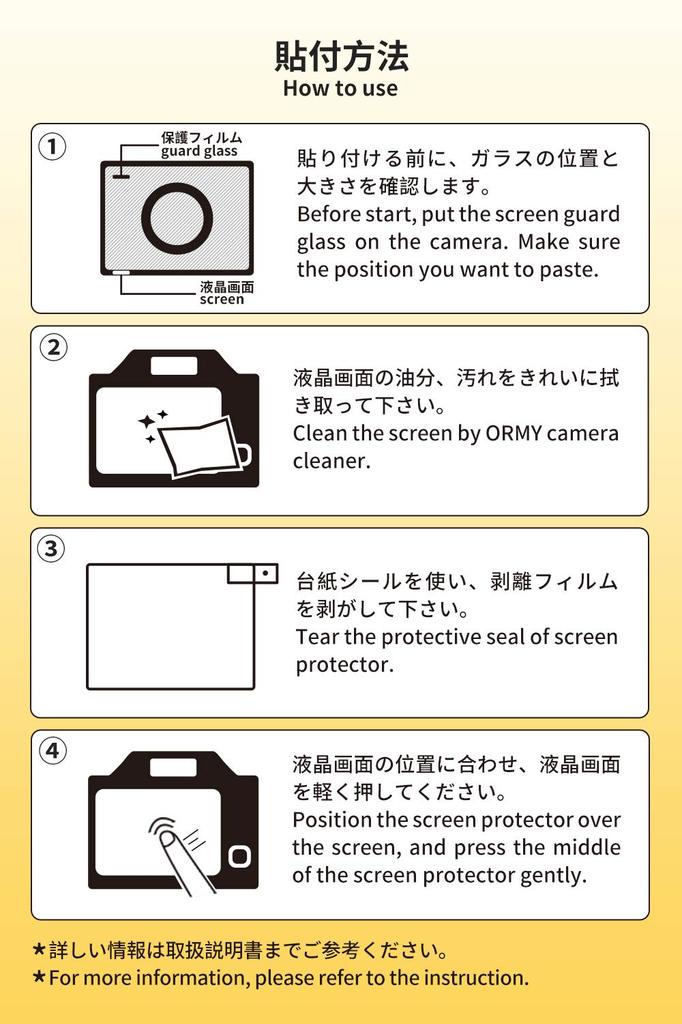 貼付方法
How to use

①
保護フィルム
guard glass
液晶画面
screen

貼り付ける前に、ガラスの位置と大きさを確認します。
Before start, put the screen guard glass on the camera. Make sure the position you want to paste.

②
液晶画面の油分、汚れをきれいに拭き取って下さい。
Clean the screen by ORMY camera cleaner.

③
台紙シールを使い、剥離フィルムを剥がして下さい。
Tear the protective seal of screen protector.

④
液晶画面の位置に合わせ、液晶画面を軽く押してください。
Position the screen protector over the screen, and press the middle of the screen protector gently.

★詳しい情報は取扱説明書までご参考ください。
★For more information, please refer to the instruction.