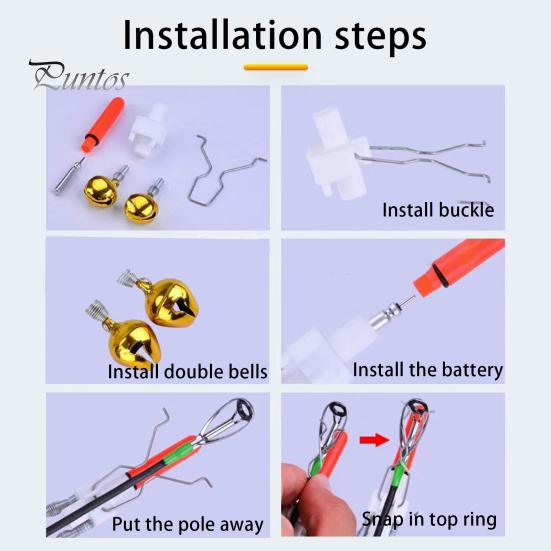 Installation steps

Puntos

Install buckle

Install double bells

Install the battery

Put the pole away

Snap in top ring