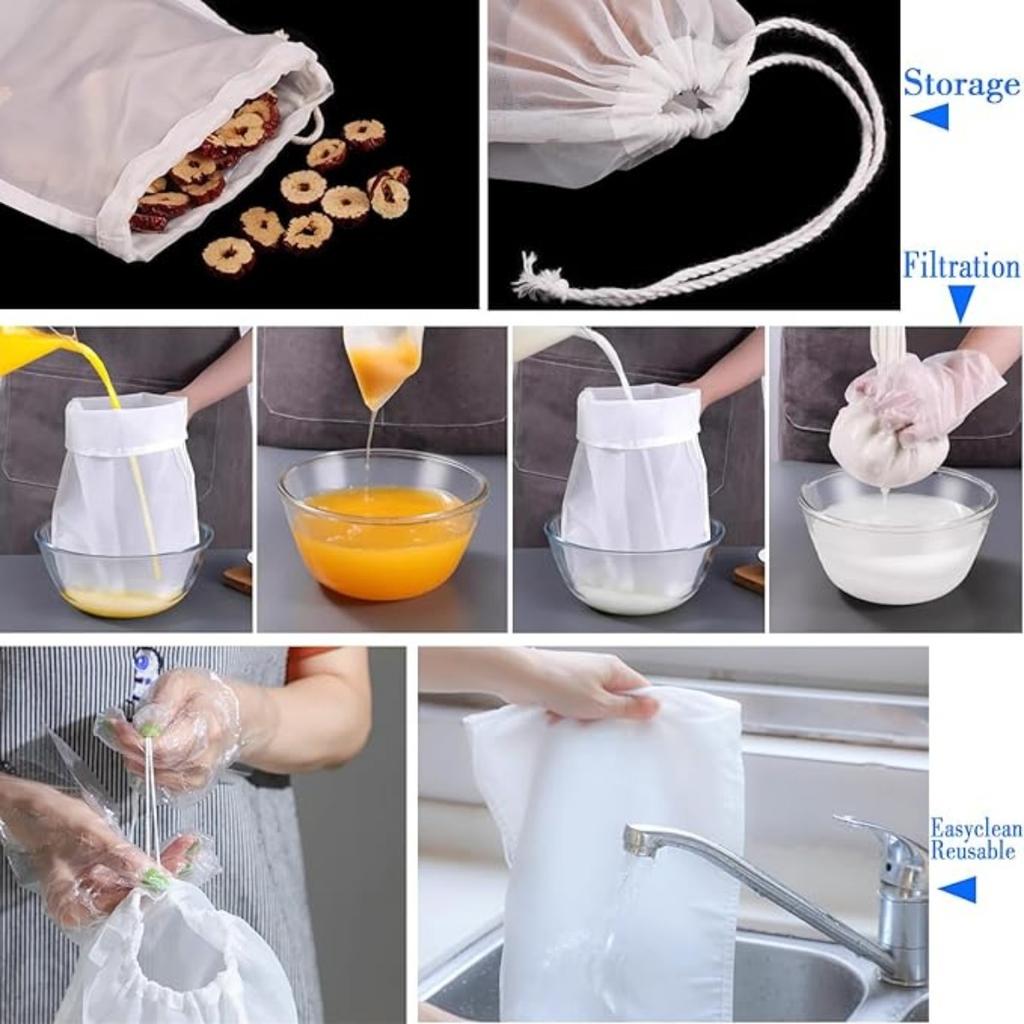 Storage

Filtration

Easyclean
Reusable