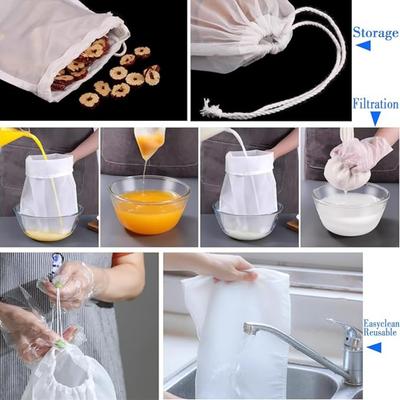 Storage

Filtration

Easyclean
Reusable