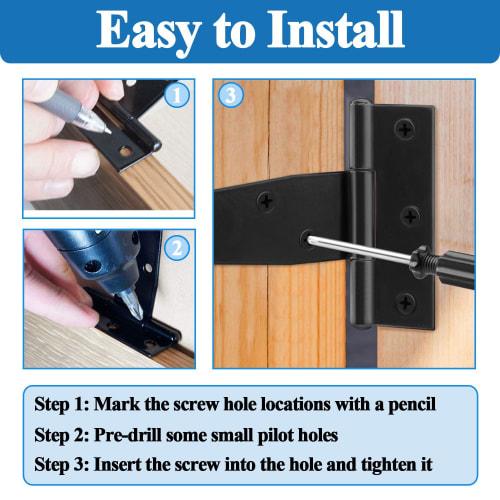 Easy to Install

1

2

3

Step 1: Mark the screw hole locations with a pencil

Step 2: Pre-drill some small pilot holes

Step 3: Insert the screw into the hole and tighten it